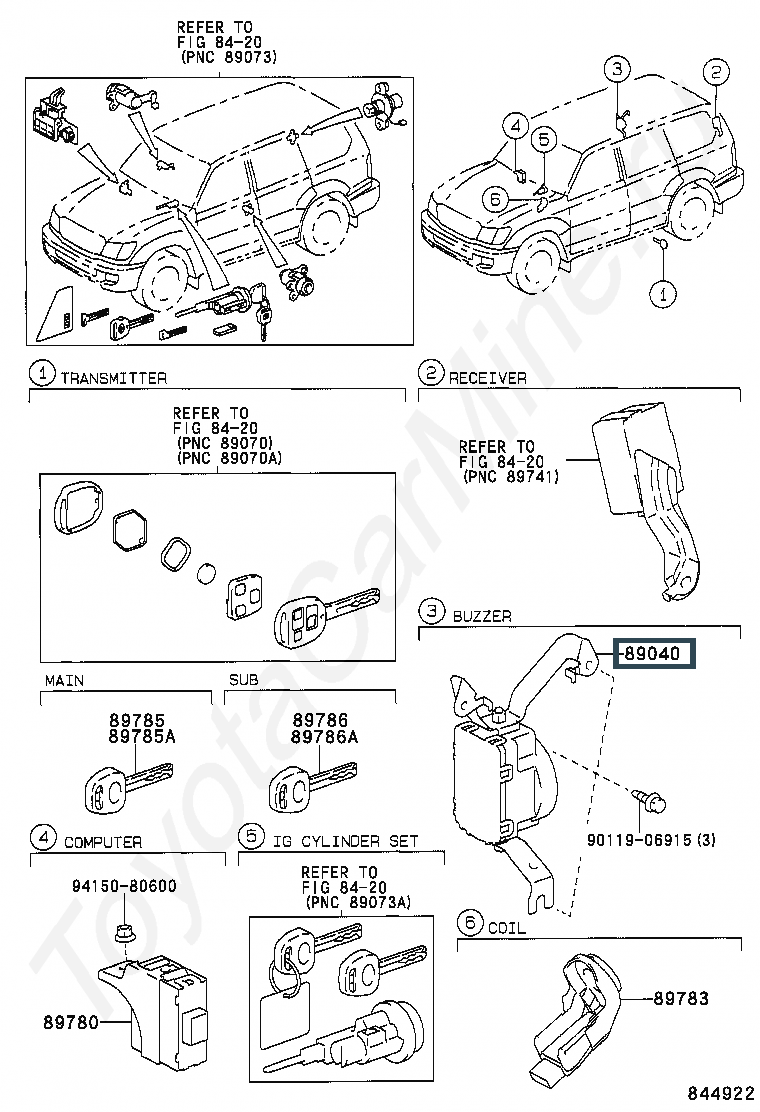 REFER TO
FIG 84-20
(PNC 89073)

3
2
4
5
6
1

1 TRANSMITTER

REFER TO
FIG 84-20
(PNC 89070)
(PNC 89070A)

MAIN
89785
89785A

SUB
89786
89786A

2 RECEIVER

REFER TO
FIG 84-20
(PNC 89741)

3 BUZZER

89040

90119-06915 (3)

4 COMPUTER

94150-80600

89780

5 IG CYLINDER SET

REFER TO
FIG 84-20
(PNC 89073A)

6 COIL

89783

844922

ToyotaCarMine.ru