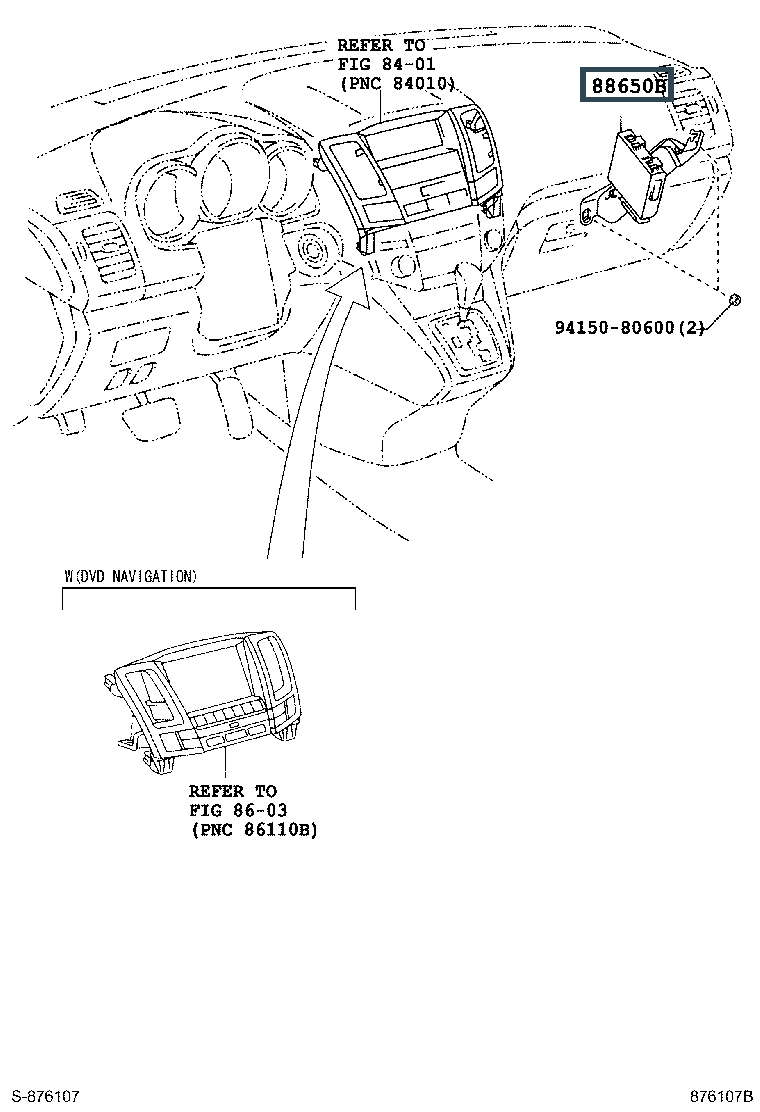 REFER TO
FIG 84-01
(PNC 84010)

88650B

94150-80600(2)

W(DVD NAVIGATION)

REFER TO
FIG 86-03
(PNC 86110B)

S-876107

876107B