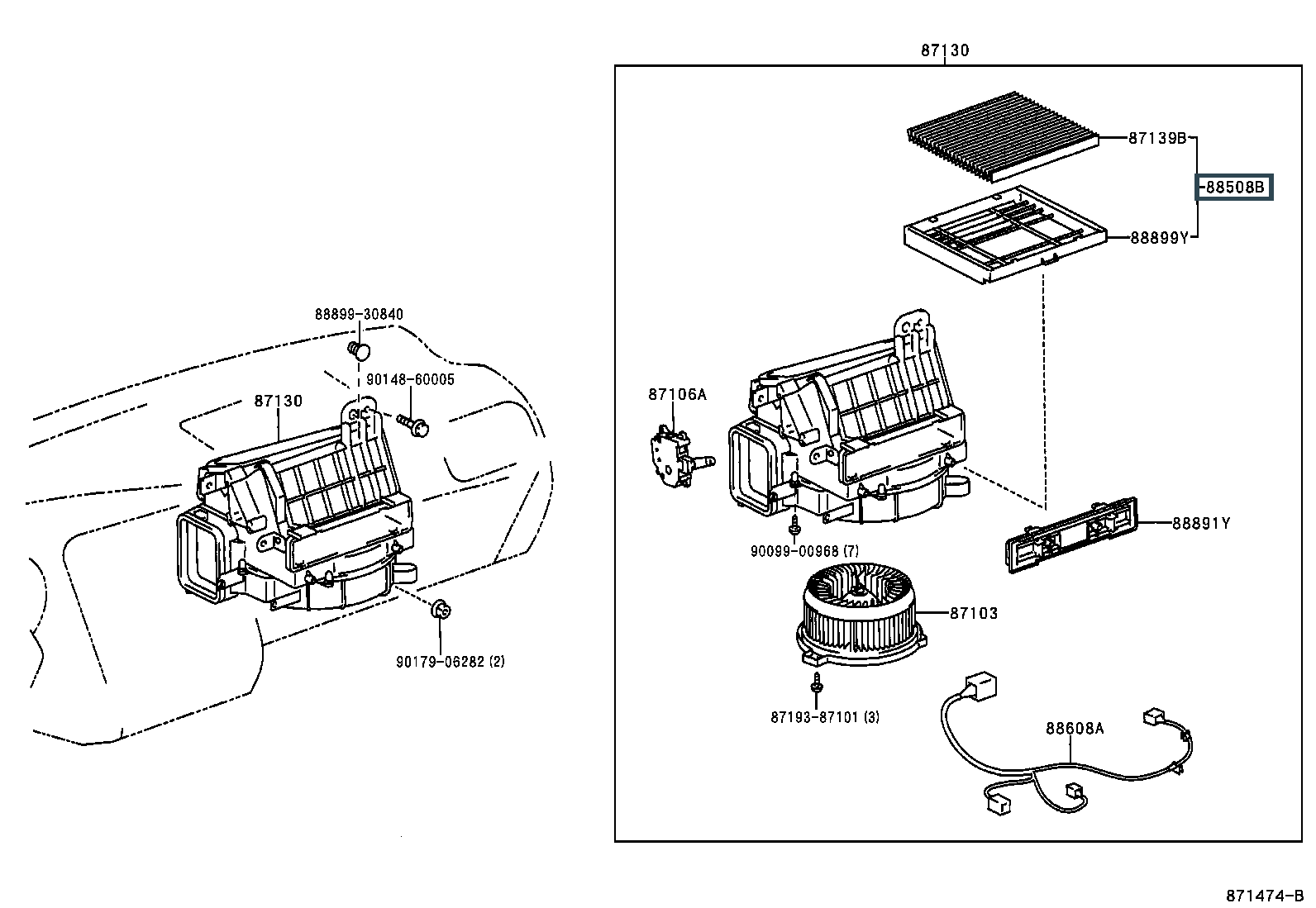 88899-30840
90148-60005
87130
90179-06282 (2)
87130
87139B
88508B
88899Y
87106A
90099-00968 (7)
88891Y
87103
87193-87101 (3)
88608A
871474-B