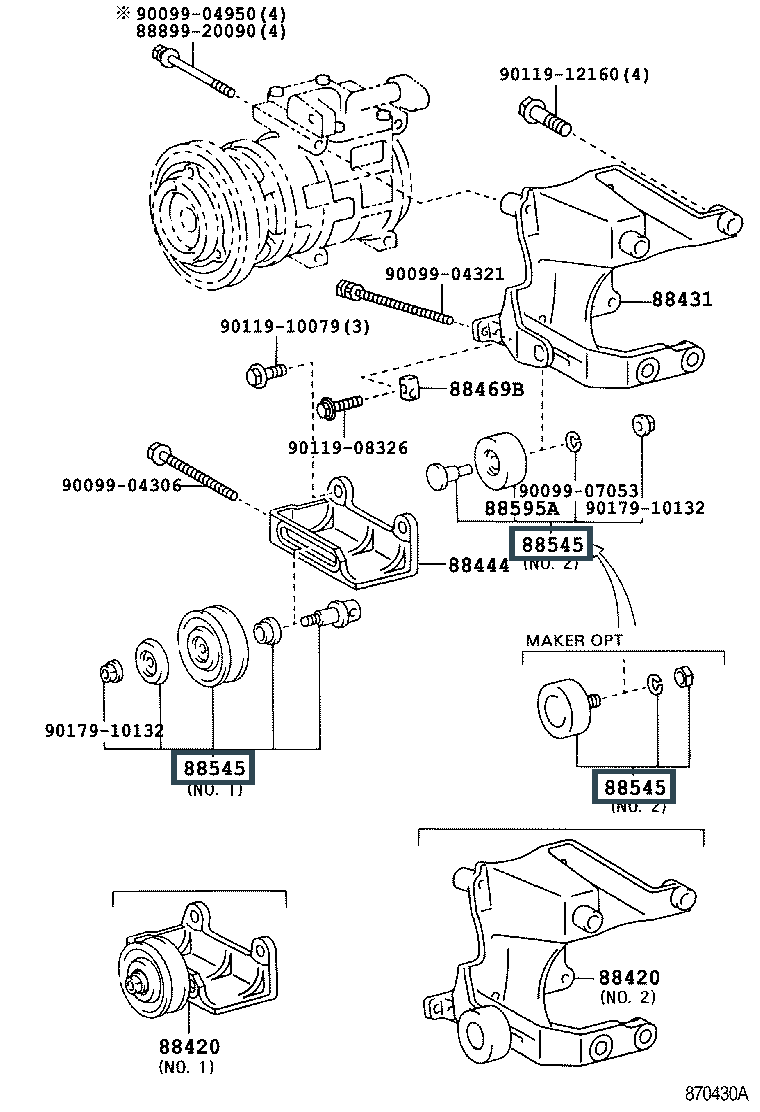 ※ 90099-04950(4)
88899-20090(4)

90119-12160(4)

90099-04321

88431

90119-10079(3)

88469B

90119-08326

90099-04306

90099-07053

88595A

90179-10132

88545
(NO. 2)

88444

MAKER OPT

90179-10132

88545
(NO. 1)

88545
(NO. 2)

88420
(NO. 2)

88420
(NO. 1)

870430A