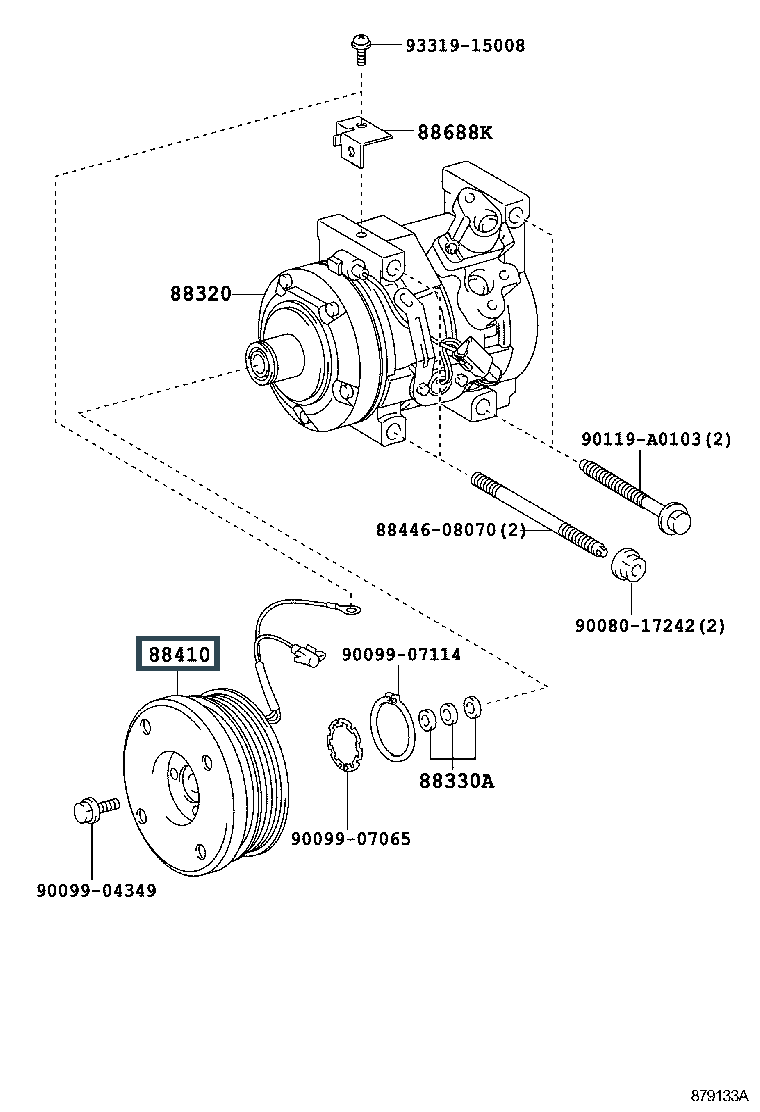 93319-15008

88688K

88320

90119-A0103(2)

88446-08070(2)

90080-17242(2)

88410

90099-07114

88330A

90099-07065

90099-04349

879133A