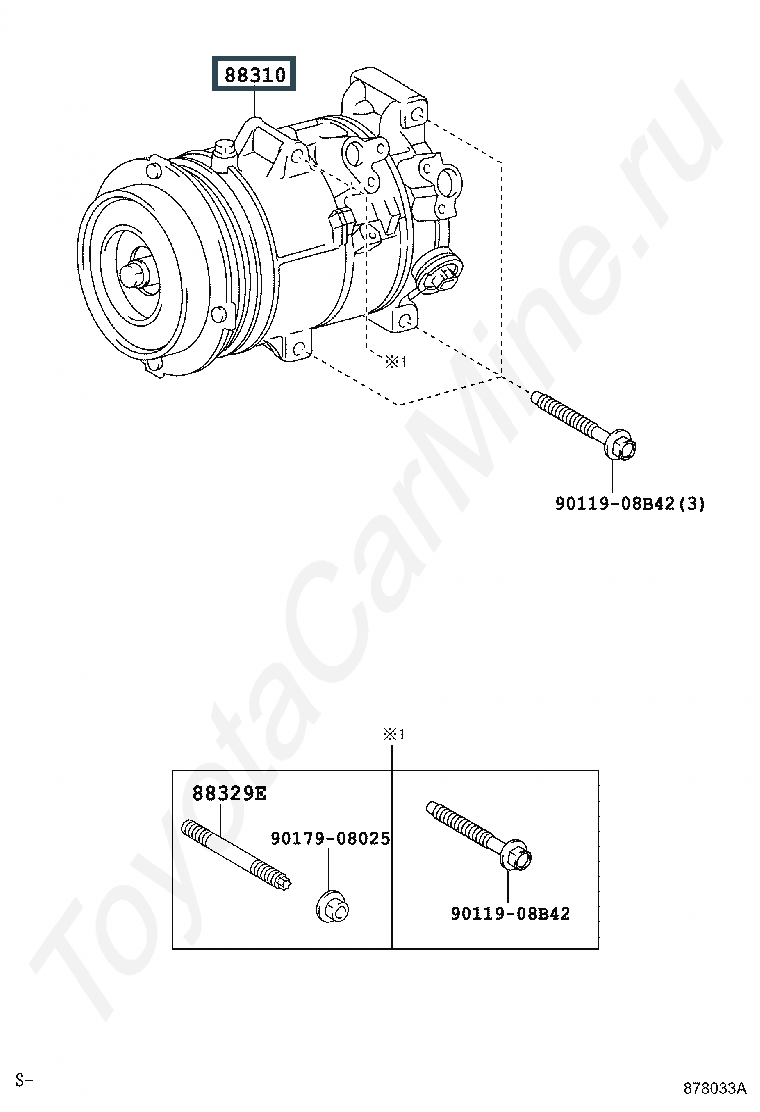 88310

※1

90119-08B42(3)

※1

88329E

90179-08025

90119-08B42

ToyotaCarMine.ru

S-

878033A