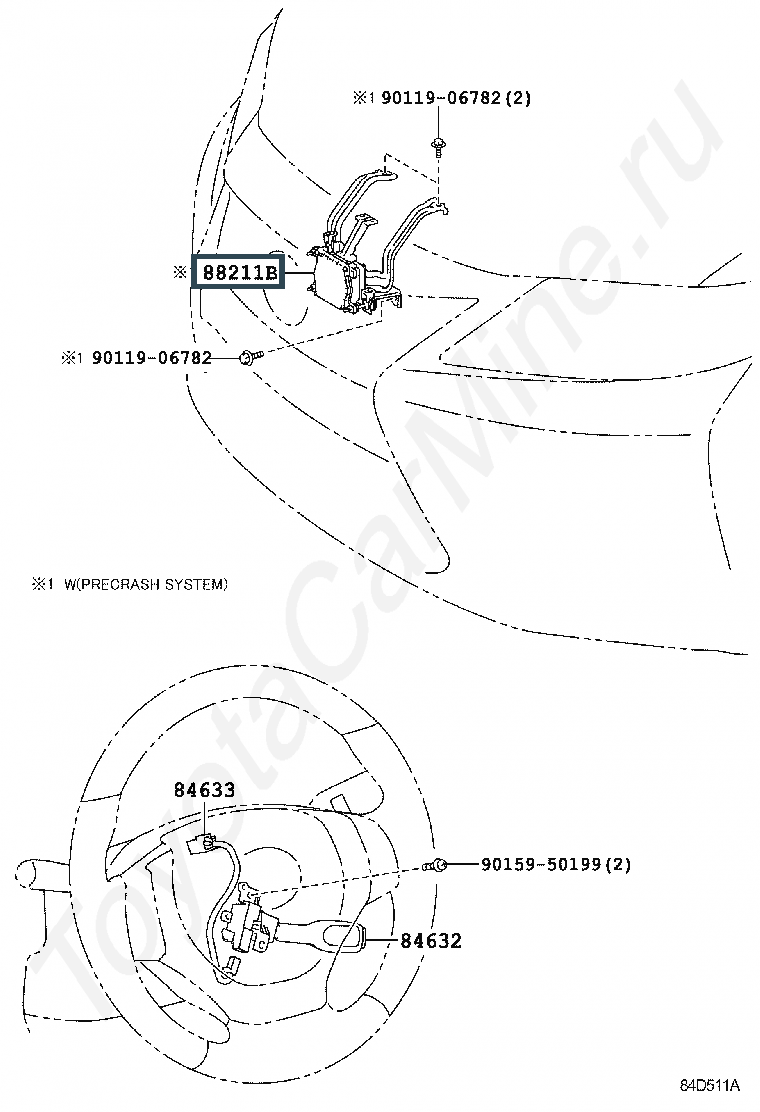 ※1 90119-06782(2)

※ 88211B

※1 90119-06782

※1 W(PRECRASH SYSTEM)

84633

90159-50199(2)

84632

84D511A

ToyotaCarMine.ru