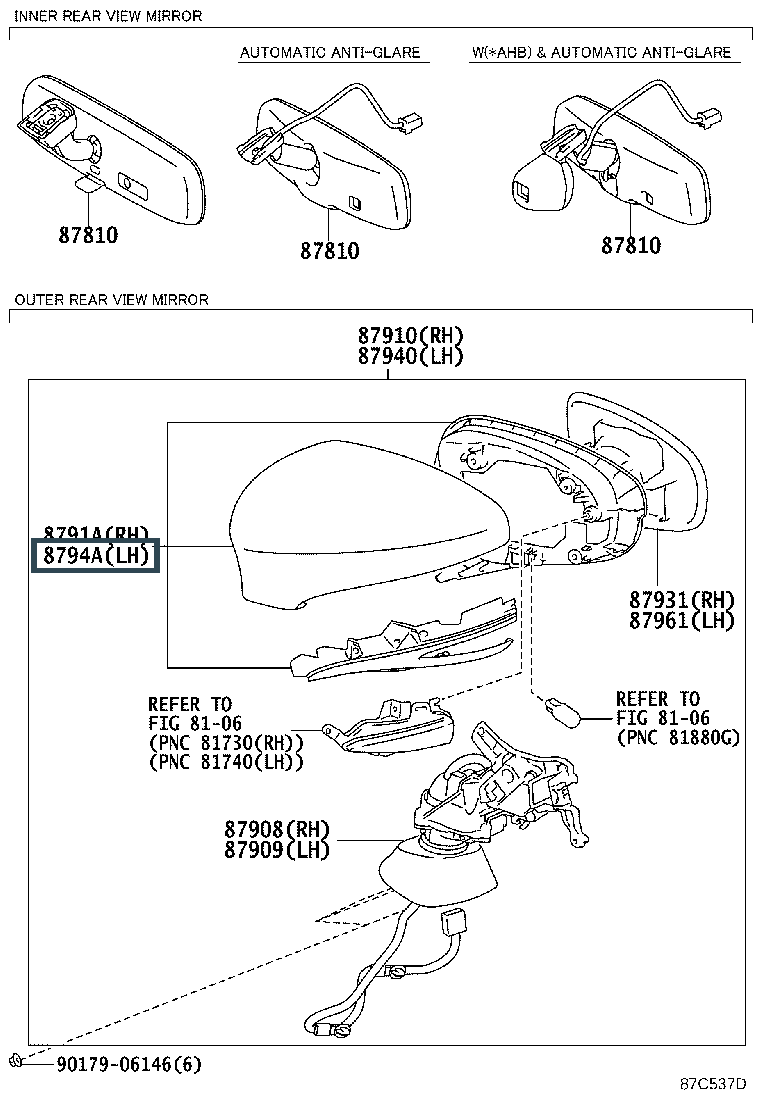 INNER REAR VIEW MIRROR

AUTOMATIC ANTI-GLARE

W(*AHB) & AUTOMATIC ANTI-GLARE

87810

87810

87810

OUTER REAR VIEW MIRROR

87910(RH)
87940(LH)

8791A(RH)
8794A(LH)

87931(RH)
87961(LH)

REFER TO
FIG 81-06
(PNC 81730(RH))
(PNC 81740(LH))

REFER TO
FIG 81-06
(PNC 81880G)

87908(RH)
87909(LH)

90179-06146(6)

87C537D