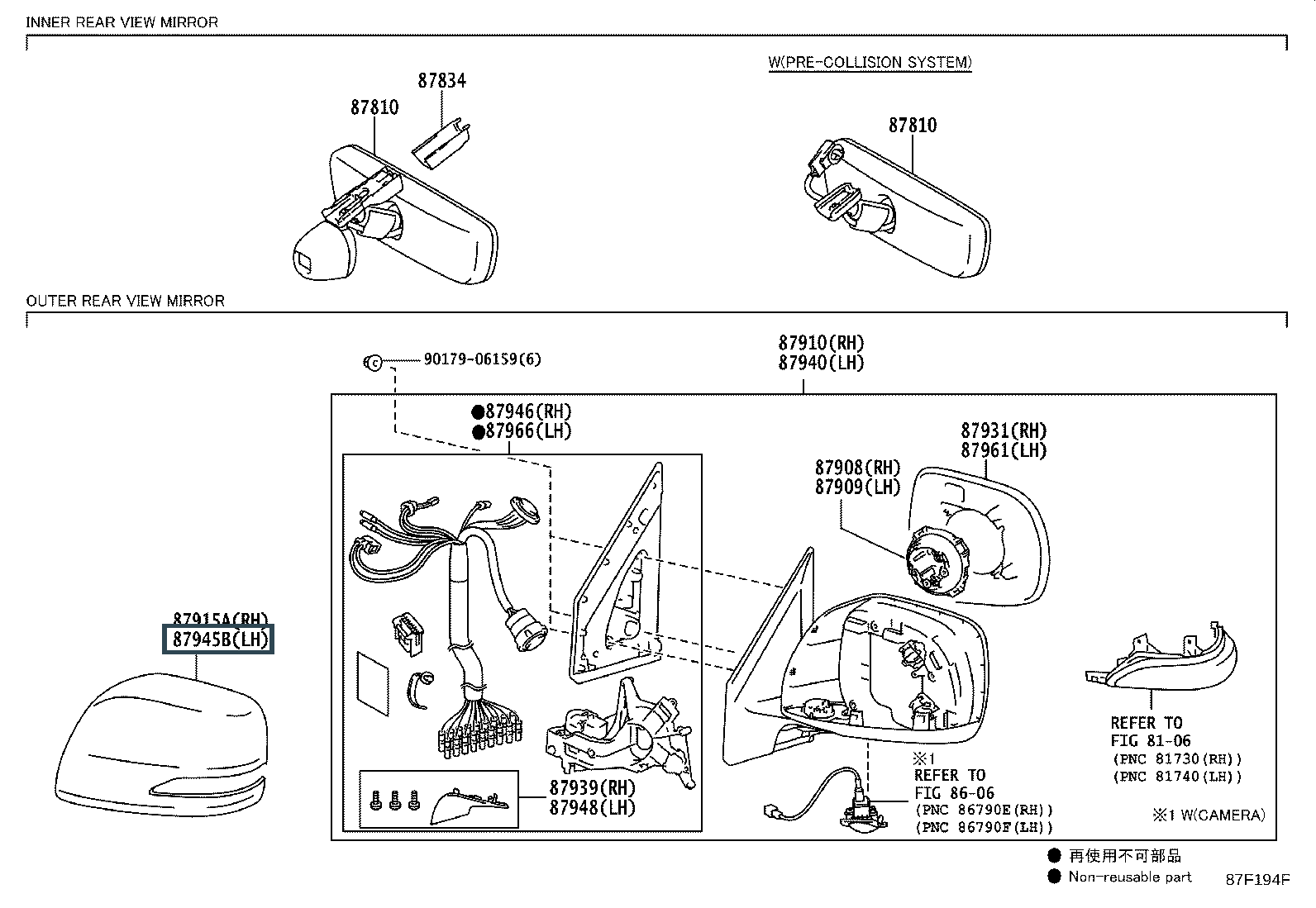 INNER REAR VIEW MIRROR

W(PRE-COLLISION SYSTEM)

87834
87810

87810

OUTER REAR VIEW MIRROR

90179-06159(6)

87910(RH)
87940(LH)

●87946(RH)
●87966(LH)

87931(RH)
87961(LH)

87908(RH)
87909(LH)

87915A(RH)
87945B(LH)

87939(RH)
87948(LH)

※1
REFER TO
FIG 86-06
(PNC 86790E(RH))
(PNC 86790F(LH))

REFER TO
FIG 81-06
(PNC 81730(RH))
(PNC 81740(LH))

※1 W(CAMERA)

● 再使用不可部品
● Non-reusable part

87F194F