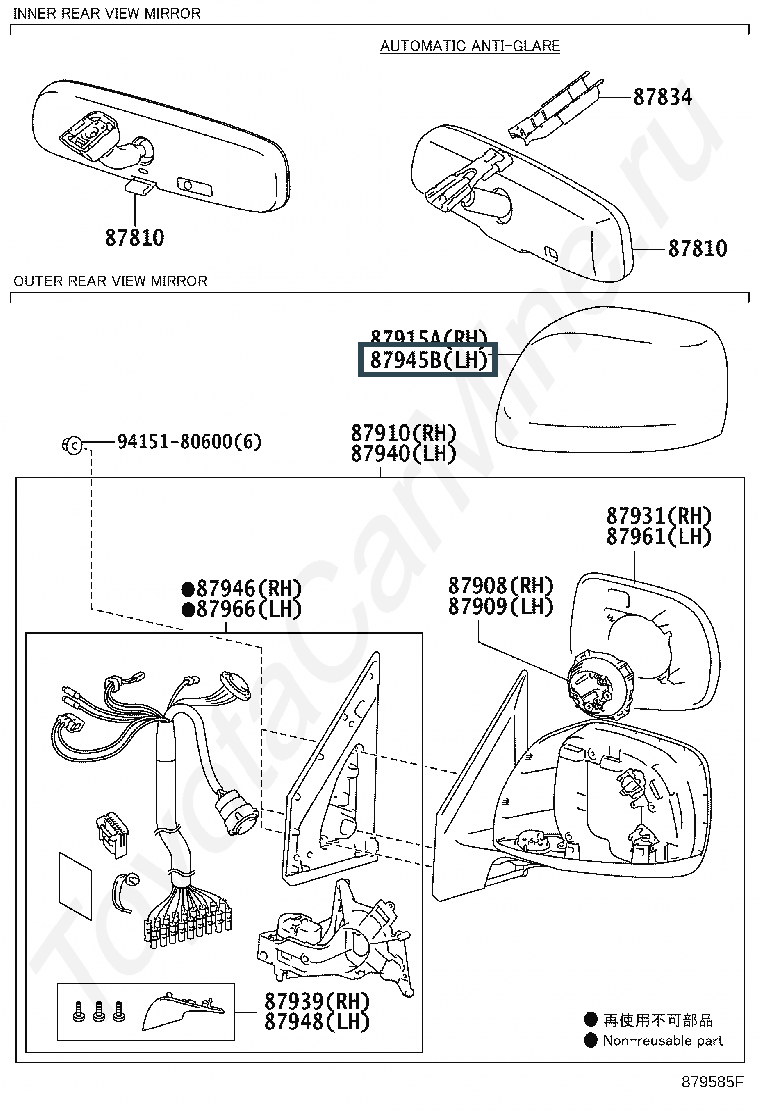 INNER REAR VIEW MIRROR

AUTOMATIC ANTI-GLARE

87834

87810

87810

OUTER REAR VIEW MIRROR

87915A(RH)
87945B(LH)

94151-80600(6)

87910(RH)
87940(LH)

87931(RH)
87961(LH)

●87946(RH)
●87966(LH)

87908(RH)
87909(LH)

87939(RH)
87948(LH)

● 再使用不可部品
● Non-reusable part

879585F

ToyotaCarMine.ru