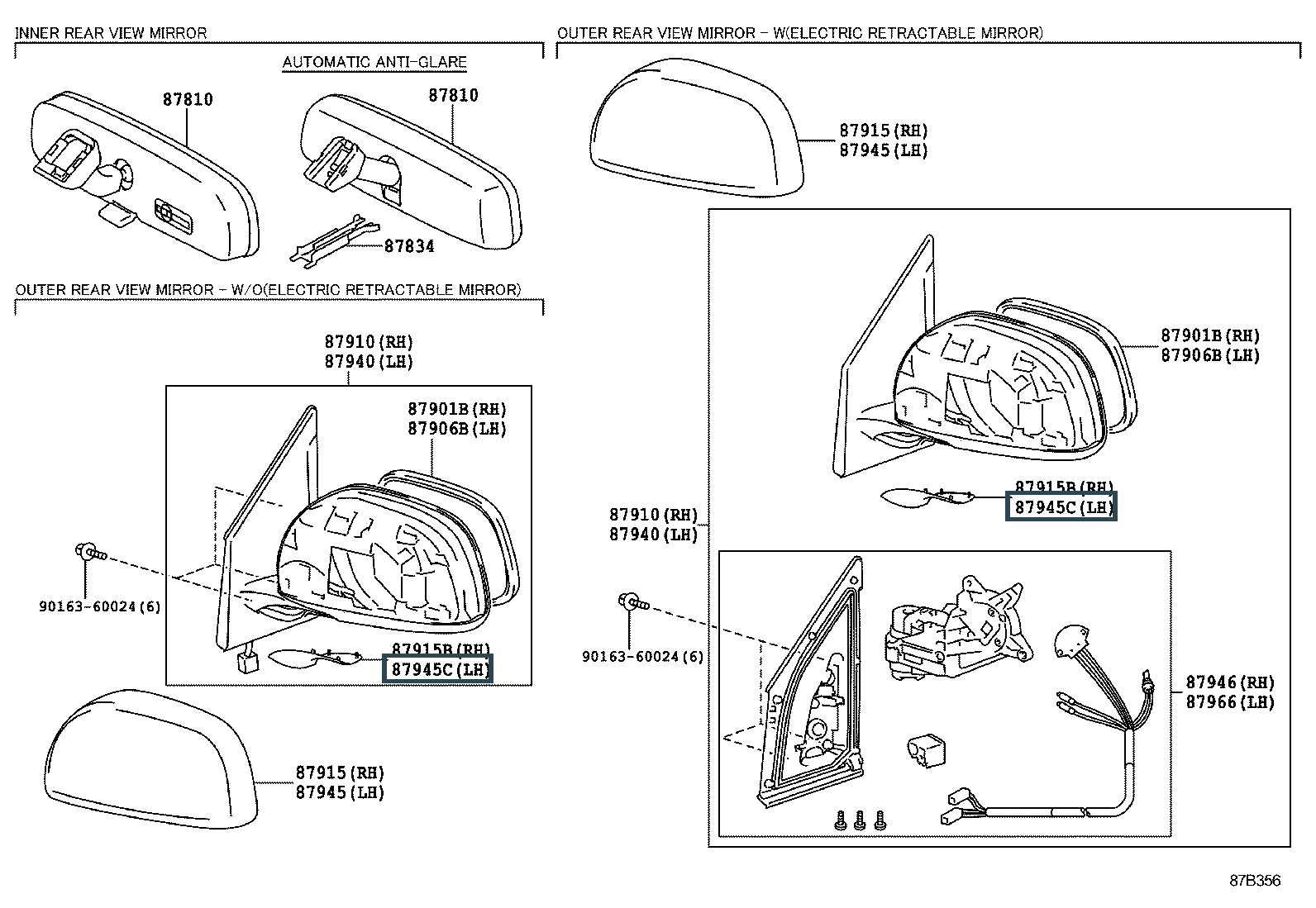 INNER REAR VIEW MIRROR

AUTOMATIC ANTI-GLARE

87810

87810

87834

OUTER REAR VIEW MIRROR - W/O(ELECTRIC RETRACTABLE MIRROR)

87910(RH)
87940(LH)

87901B(RH)
87906B(LH)

90163-60024(6)

87915B(RH)
87945C(LH)

87915(RH)
87945(LH)

OUTER REAR VIEW MIRROR - W(ELECTRIC RETRACTABLE MIRROR)

87915(RH)
87945(LH)

87901B(RH)
87906B(LH)

87915B(RH)
87945C(LH)

87910(RH)
87940(LH)

90163-60024(6)

87946(RH)
87966(LH)

87B356