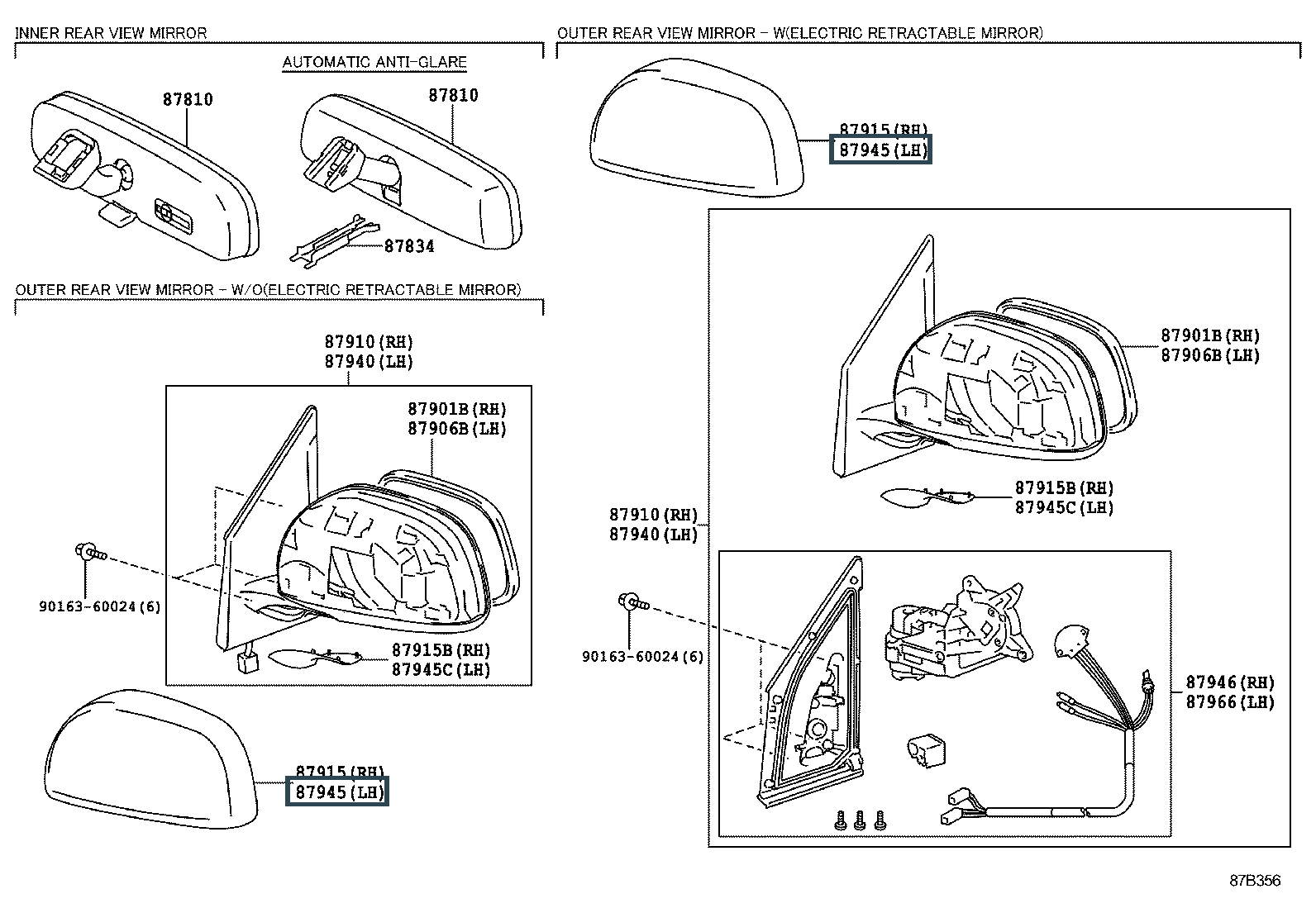 INNER REAR VIEW MIRROR

AUTOMATIC ANTI-GLARE

87810

87810

87834

OUTER REAR VIEW MIRROR - W/O(ELECTRIC RETRACTABLE MIRROR)

87910(RH)
87940(LH)

87901B(RH)
87906B(LH)

90163-60024(6)

87915B(RH)
87945C(LH)

87915(RH)
87945(LH)

OUTER REAR VIEW MIRROR - W(ELECTRIC RETRACTABLE MIRROR)

87915(RH)
87945(LH)

87901B(RH)
87906B(LH)

87915B(RH)
87945C(LH)

87910(RH)
87940(LH)

90163-60024(6)

87946(RH)
87966(LH)

87B356