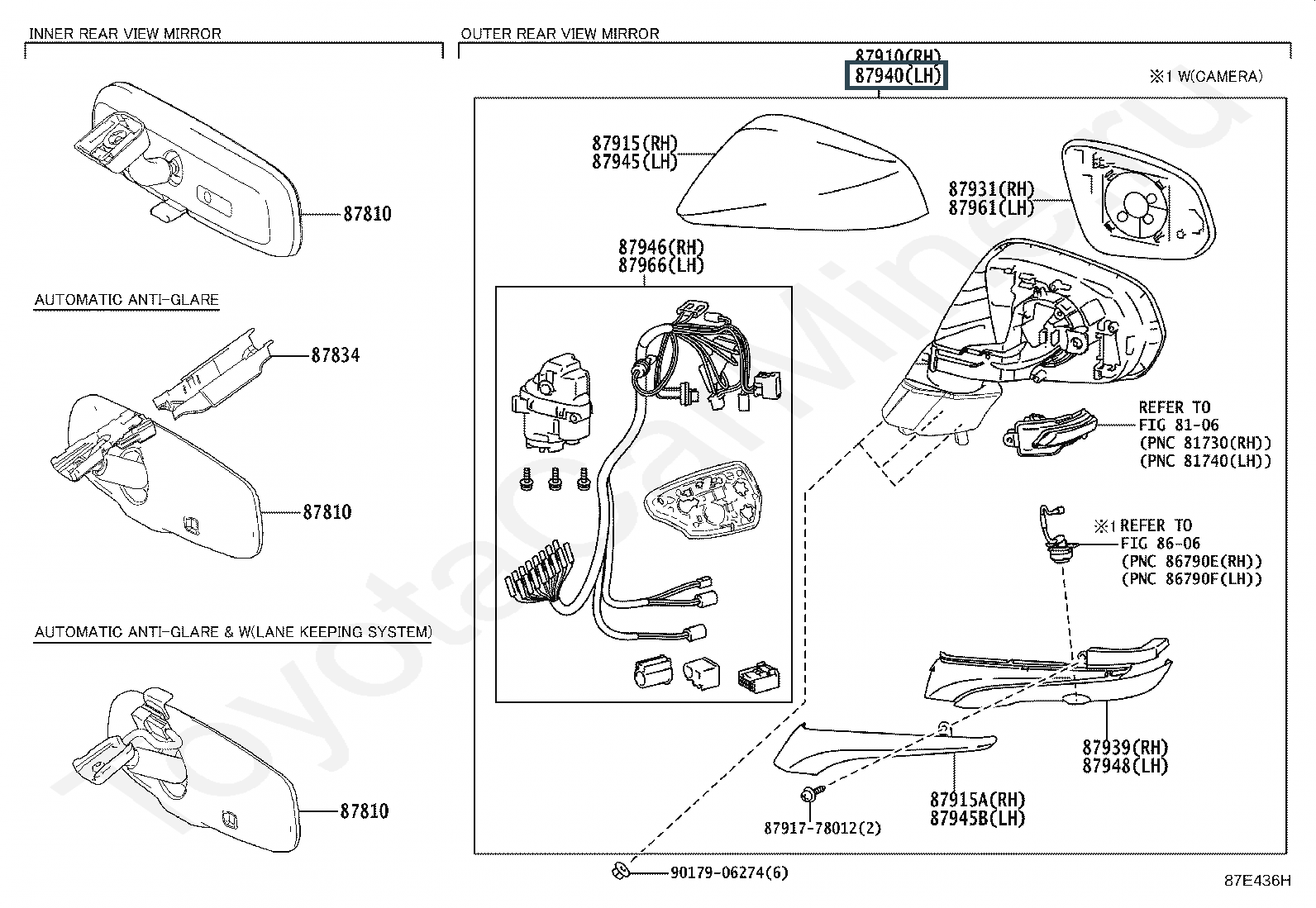 INNER REAR VIEW MIRROR

87810

AUTOMATIC ANTI-GLARE

87834

87810

AUTOMATIC ANTI-GLARE & W(LANE KEEPING SYSTEM)

87810

OUTER REAR VIEW MIRROR

87910(RH)
87940(LH)

※1 W(CAMERA)

87915(RH)
87945(LH)

87931(RH)
87961(LH)

87946(RH)
87966(LH)

REFER TO
FIG 81-06
(PNC 81730(RH))
(PNC 81740(LH))

※1 REFER TO
FIG 86-06
(PNC 86790E(RH))
(PNC 86790F(LH))

87939(RH)
87948(LH)

87915A(RH)
87945B(LH)

87917-78012(2)

90179-06274(6)

87E436H

ToyotaCarMine.ru