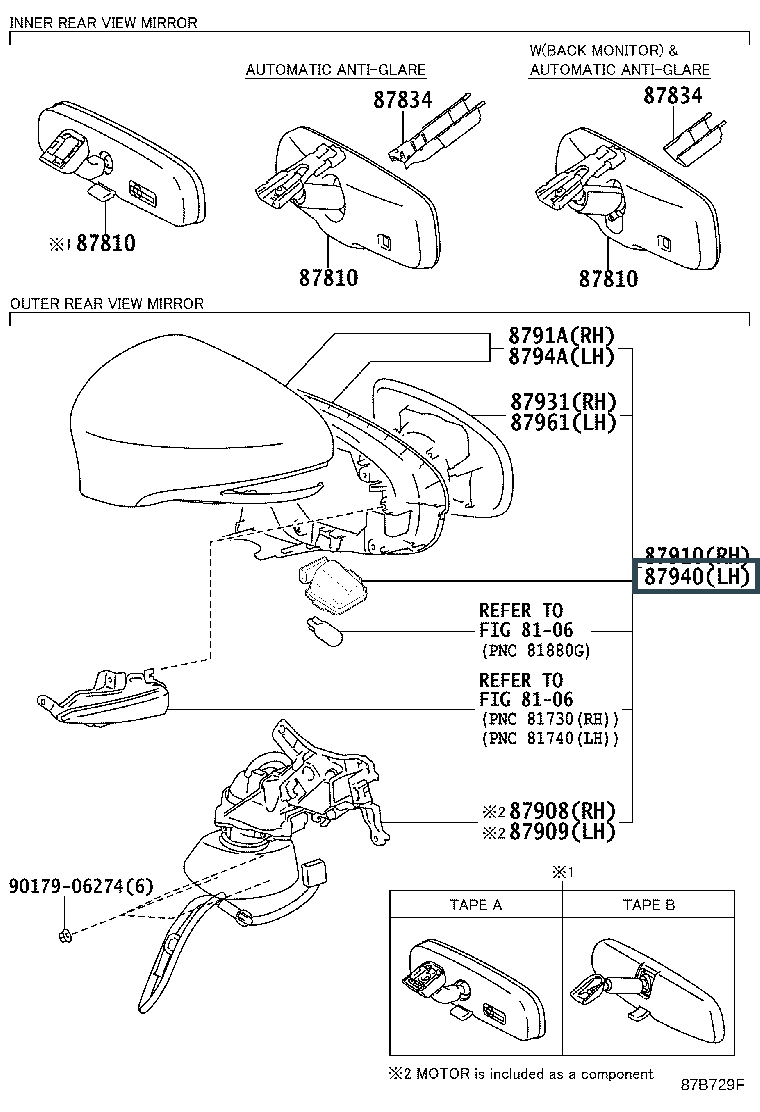 INNER REAR VIEW MIRROR

AUTOMATIC ANTI-GLARE

W(BACK MONITOR) &
AUTOMATIC ANTI-GLARE

87834

87834

※1 87810

87810

87810

OUTER REAR VIEW MIRROR

8791A(RH)
8794A(LH)

87931(RH)
87961(LH)

87910(RH)
87940(LH)

REFER TO
FIG 81-06
(PNC 81880G)

REFER TO
FIG 81-06
(PNC 81730(RH))
(PNC 81740(LH))

※2 87908(RH)
※2 87909(LH)

90179-06274(6)

※1

| TAPE A | TAPE B |
|---|---|
| | |

※2 MOTOR is included as a component

87B729F