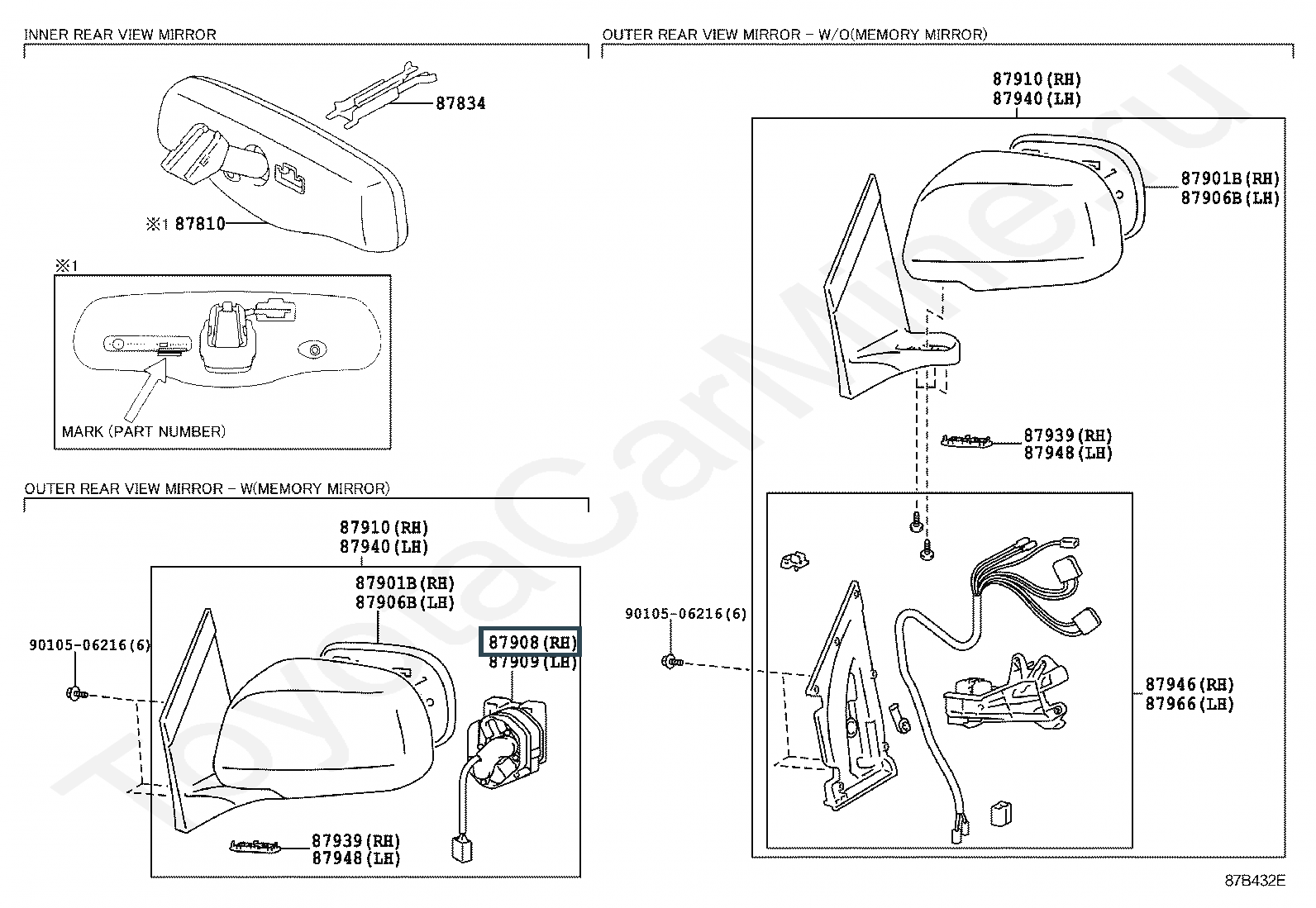 INNER REAR VIEW MIRROR

87834

※1 87810

※1

MARK (PART NUMBER)

OUTER REAR VIEW MIRROR - W(MEMORY MIRROR)

87910(RH)
87940(LH)

87901B(RH)
87906B(LH)

87908(RH)
87909(LH)

90105-06216(6)

87939(RH)
87948(LH)

OUTER REAR VIEW MIRROR - W/O(MEMORY MIRROR)

87910(RH)
87940(LH)

87901B(RH)
87906B(LH)

87939(RH)
87948(LH)

90105-06216(6)

87946(RH)
87966(LH)

87B432E

ToyotaCarMine.ru