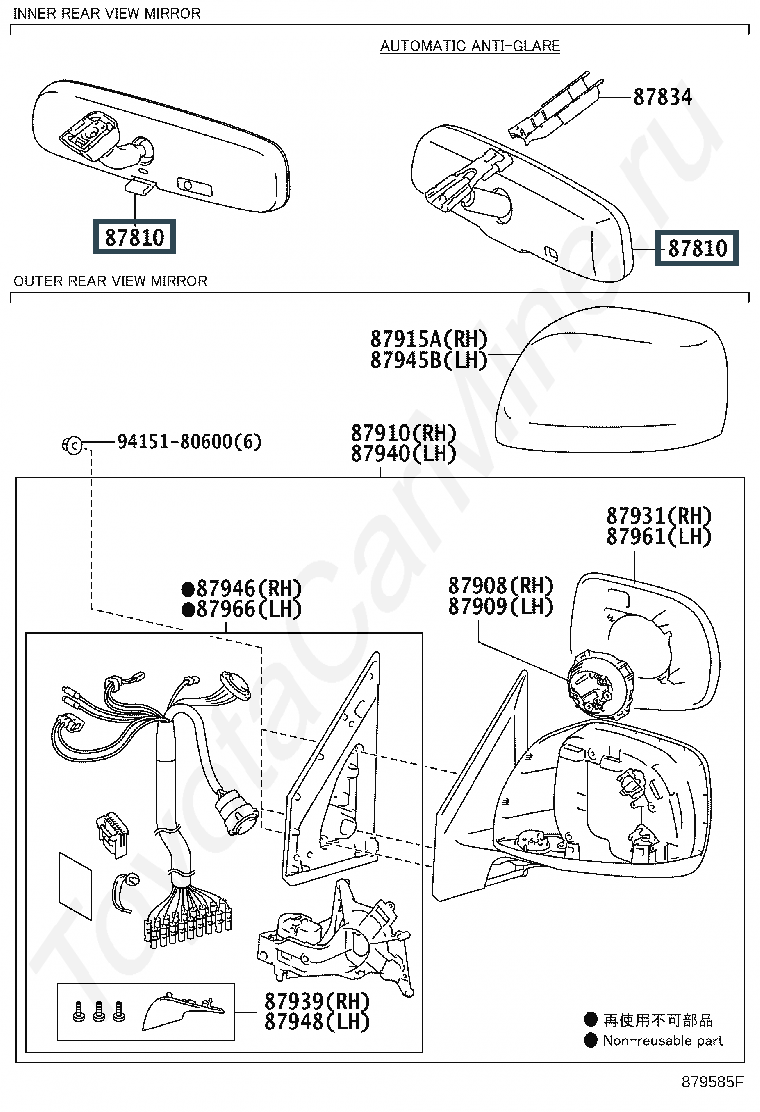 INNER REAR VIEW MIRROR

AUTOMATIC ANTI-GLARE

87834

87810

87810

OUTER REAR VIEW MIRROR

87915A(RH)
87945B(LH)

94151-80600(6)

87910(RH)
87940(LH)

87931(RH)
87961(LH)

●87946(RH)
●87966(LH)

87908(RH)
87909(LH)

87939(RH)
87948(LH)

● 再使用不可部品
● Non-reusable part

879585F

ToyotaCarMine.ru