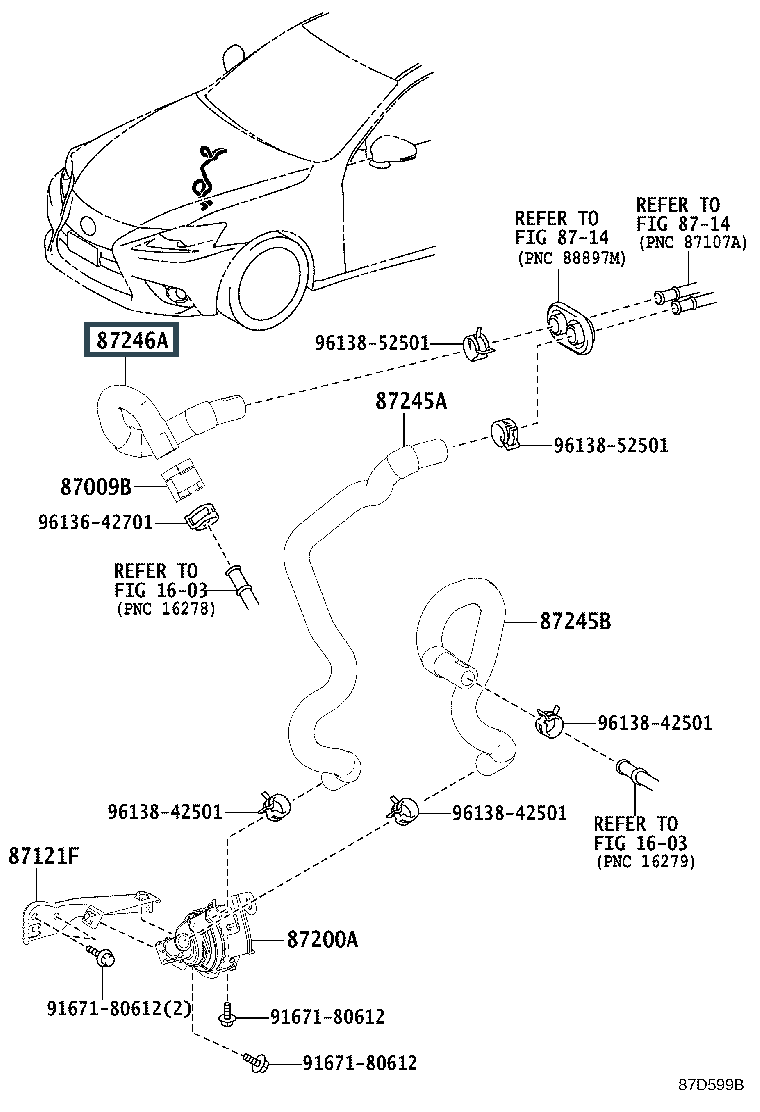 REFER TO
FIG 87-14
(PNC 88897M)

REFER TO
FIG 87-14
(PNC 87107A)

87246A

96138-52501

87245A

96138-52501

87009B

96136-42701

REFER TO
FIG 16-03
(PNC 16278)

87245B

96138-42501

96138-42501

96138-42501

REFER TO
FIG 16-03
(PNC 16279)

87121F

87200A

91671-80612(2)

91671-80612

91671-80612

87D599B