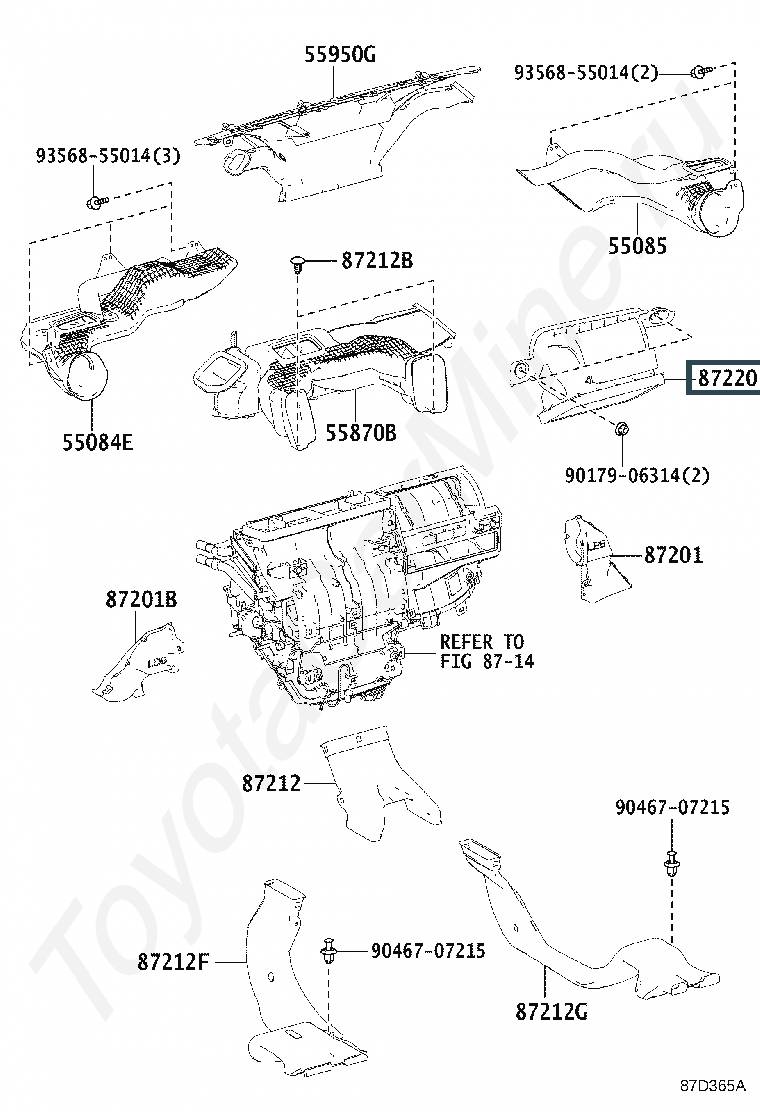 55950G
93568-55014(2)
93568-55014(3)
55085
87212B
87220
55084E
55870B
90179-06314(2)
87201
87201B
REFER TO
FIG 87-14
87212
90467-07215
87212F
90467-07215
87212G
87D365A
ToyotaMine.ru