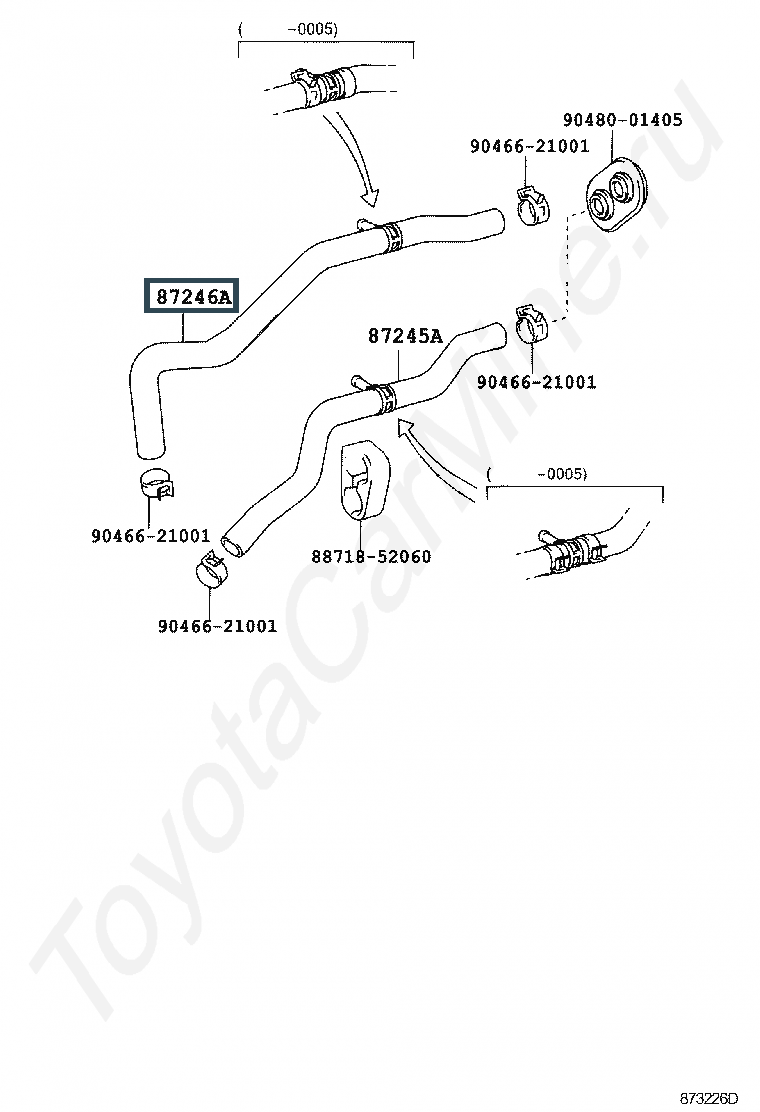 ( -0005)

90480-01405

90466-21001

87246A

87245A

90466-21001

( -0005)

90466-21001

88718-52060

90466-21001

ToyotaCarMine.ru

873226D