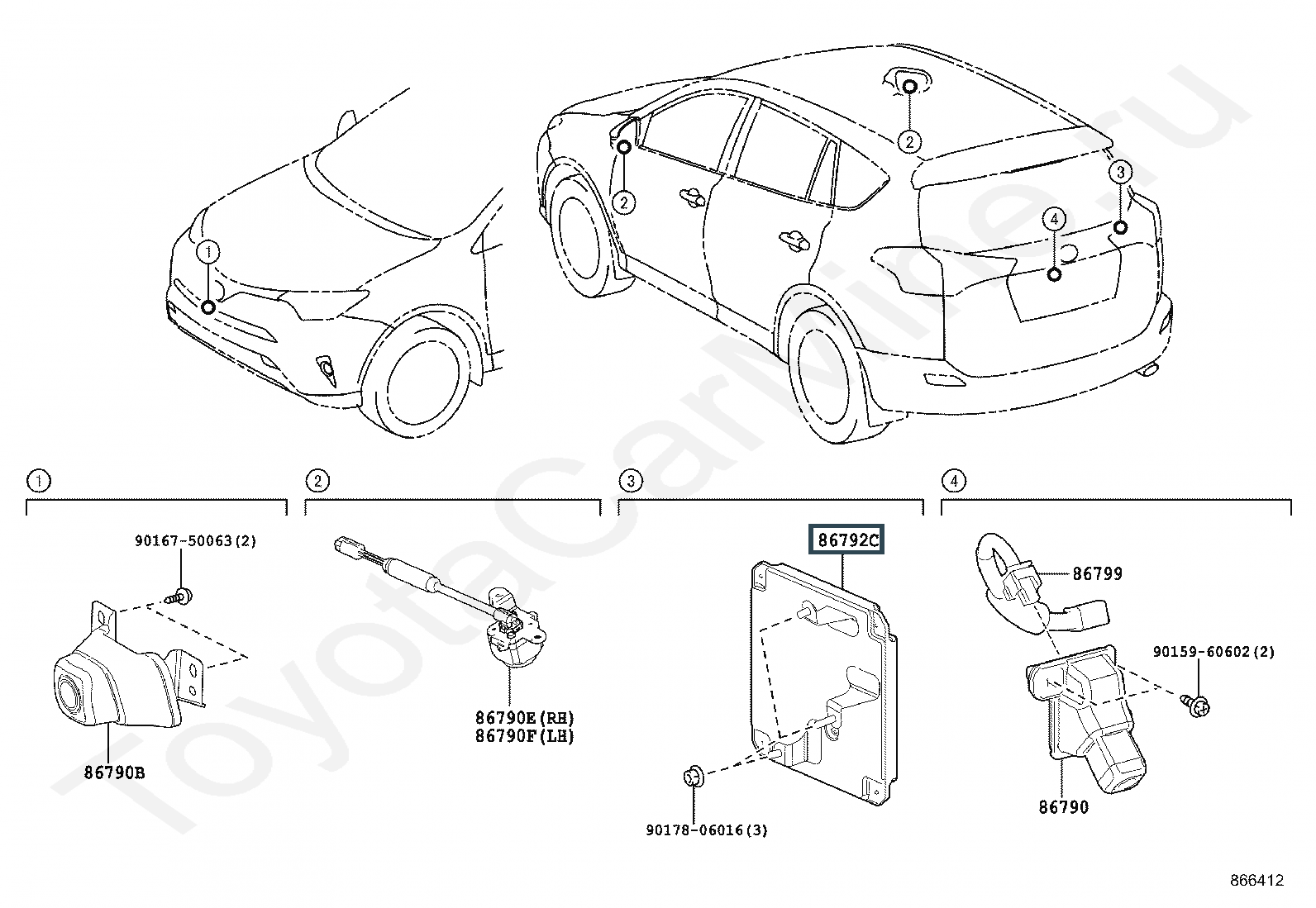 ToyotaCarMine.ru

1
2
2
3
4

1
90167-50063(2)
86790B

2
86790E(RH)
86790F(LH)

3
86792C
90178-06016(3)

4
86799
90159-60602(2)
86790

866412