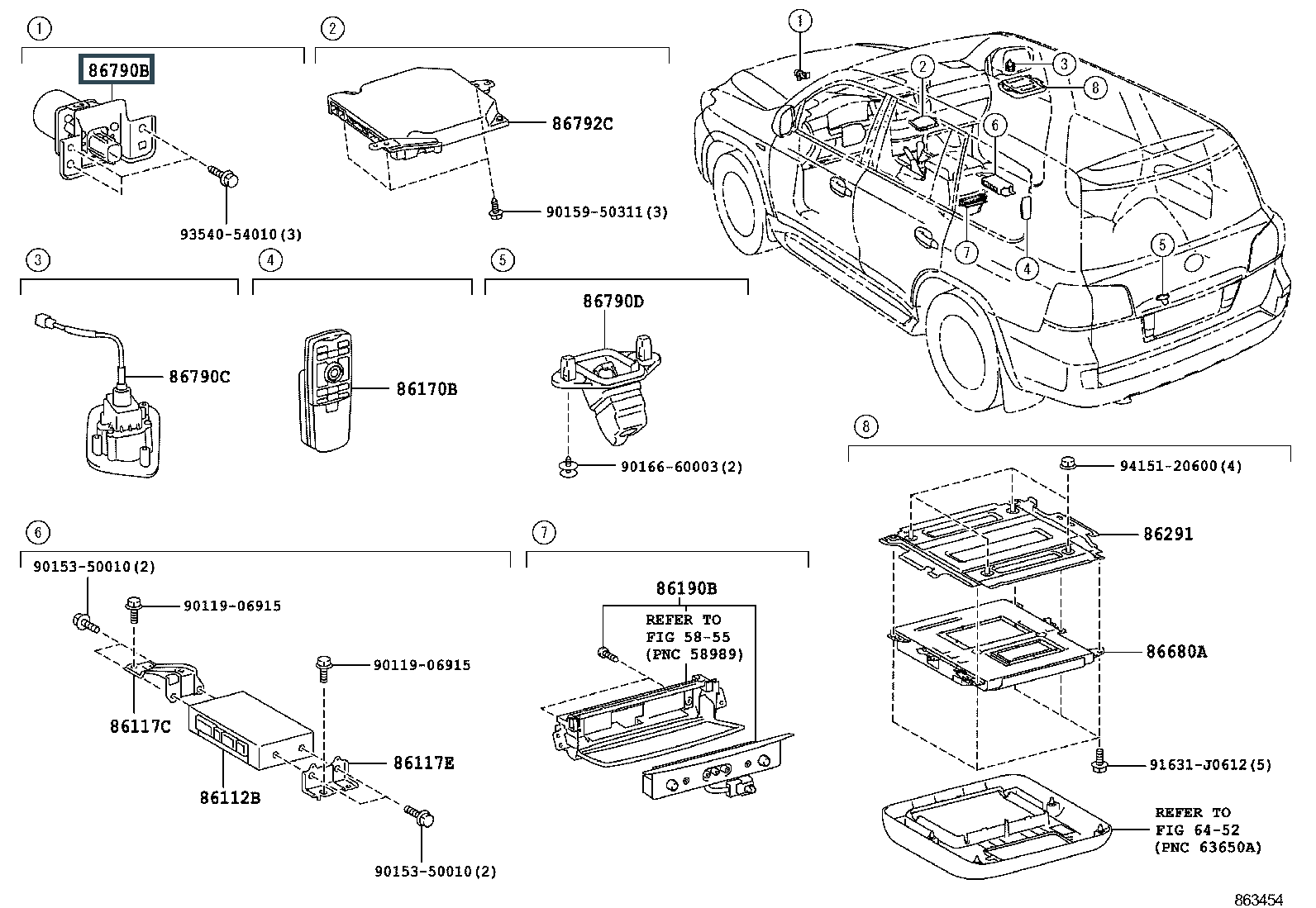 1
86790B
93540-54010(3)

2
86792C
90159-50311(3)

1
2
3
8
6
7
4
5

3
86790C

4
86170B

5
86790D
90166-60003(2)

6
90153-50010(2)
90119-06915
90119-06915
86117C
86117E
86112B
90153-50010(2)

7
86190B
REFER TO
FIG 58-55
(PNC 58989)

8
94151-20600(4)
86291
86680A
91631-J0612(5)
REFER TO
FIG 64-52
(PNC 63650A)

863454