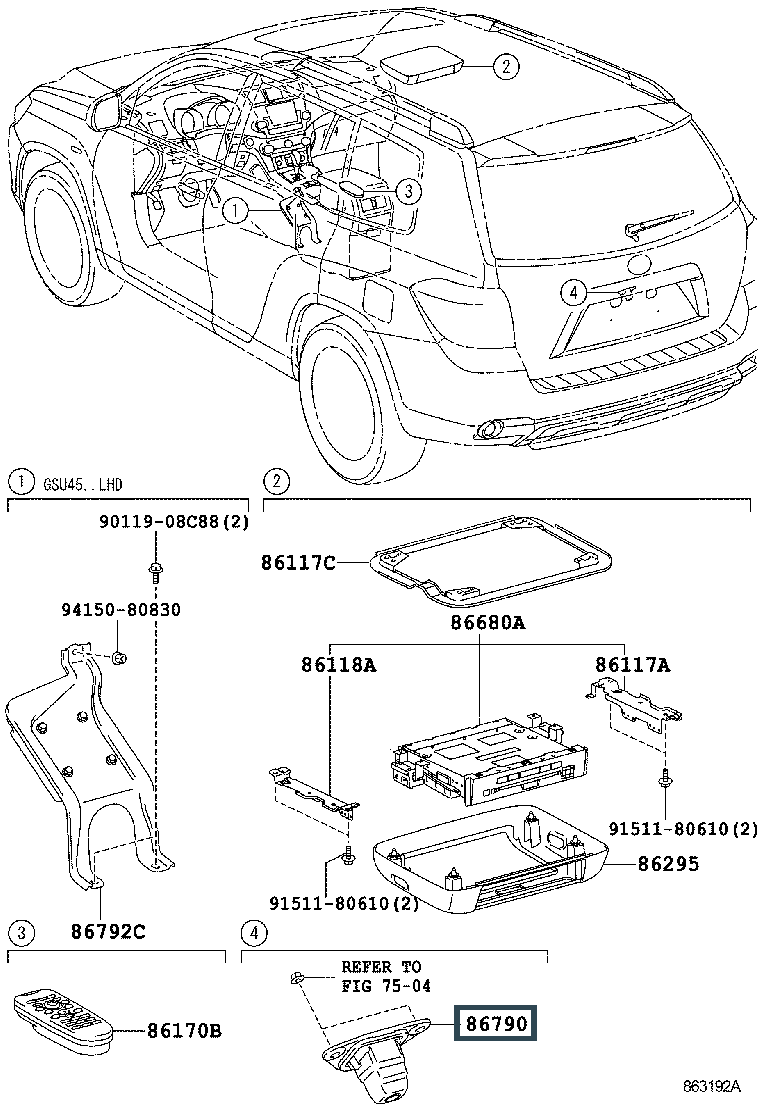 2
3
1
4

1 GSU45..LHD

90119-08C88(2)

94150-80830

86792C

2

86117C

86680A

86118A

86117A

91511-80610(2)

86295

91511-80610(2)

3

86170B

4

REFER TO
FIG 75-04

86790

863192A