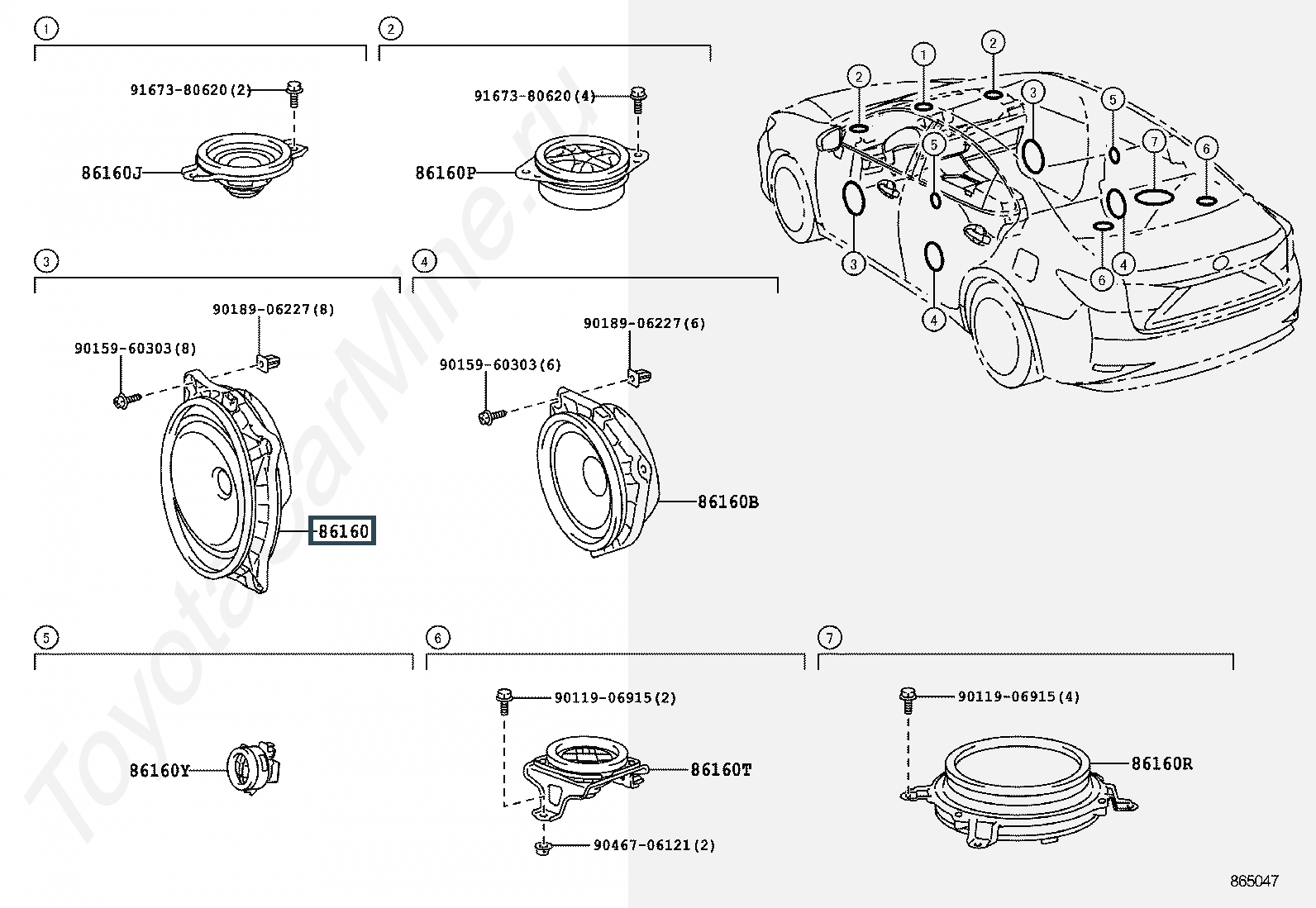 ①

91673-80620(2)

86160J

②

91673-80620(4)

86160P

③

90189-06227(8)

90159-60303(8)

86160

④

90189-06227(6)

90159-60303(6)

86160B

⑤

86160Y

⑥

90119-06915(2)

86160T

90467-06121(2)

⑦

90119-06915(4)

86160R

② ① ② ③ ⑤ ⑤ ⑦ ⑥ ③ ⑥ ④ ④

ToyotaCarMine.ru

865047