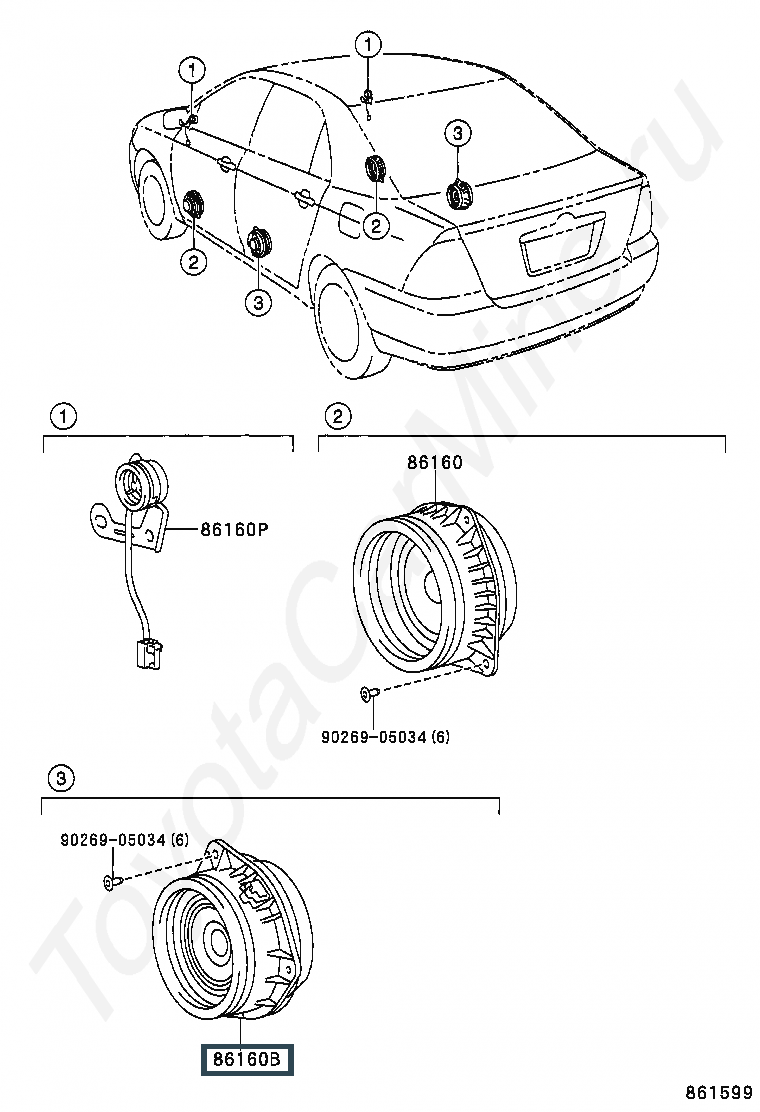 1
1
3
2
2
3

1
86160P

2
86160
90269-05034 (6)

3
90269-05034 (6)
86160B

861599

ToyotaCarMine.ru