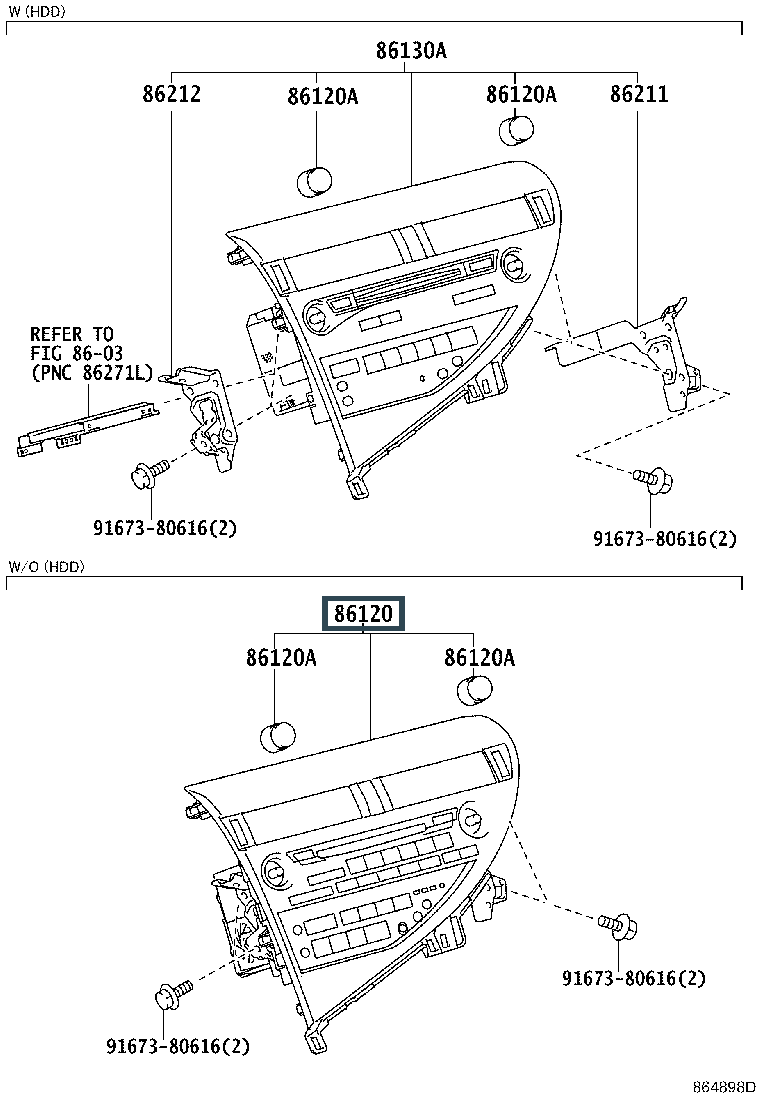 W (HDD)

86130A

86212

86120A

86120A

86211

REFER TO FIG 86-03 (PNC 86271L)

91673-80616(2)

91673-80616(2)

W/O (HDD)

86120

86120A

86120A

91673-80616(2)

91673-80616(2)

864898D