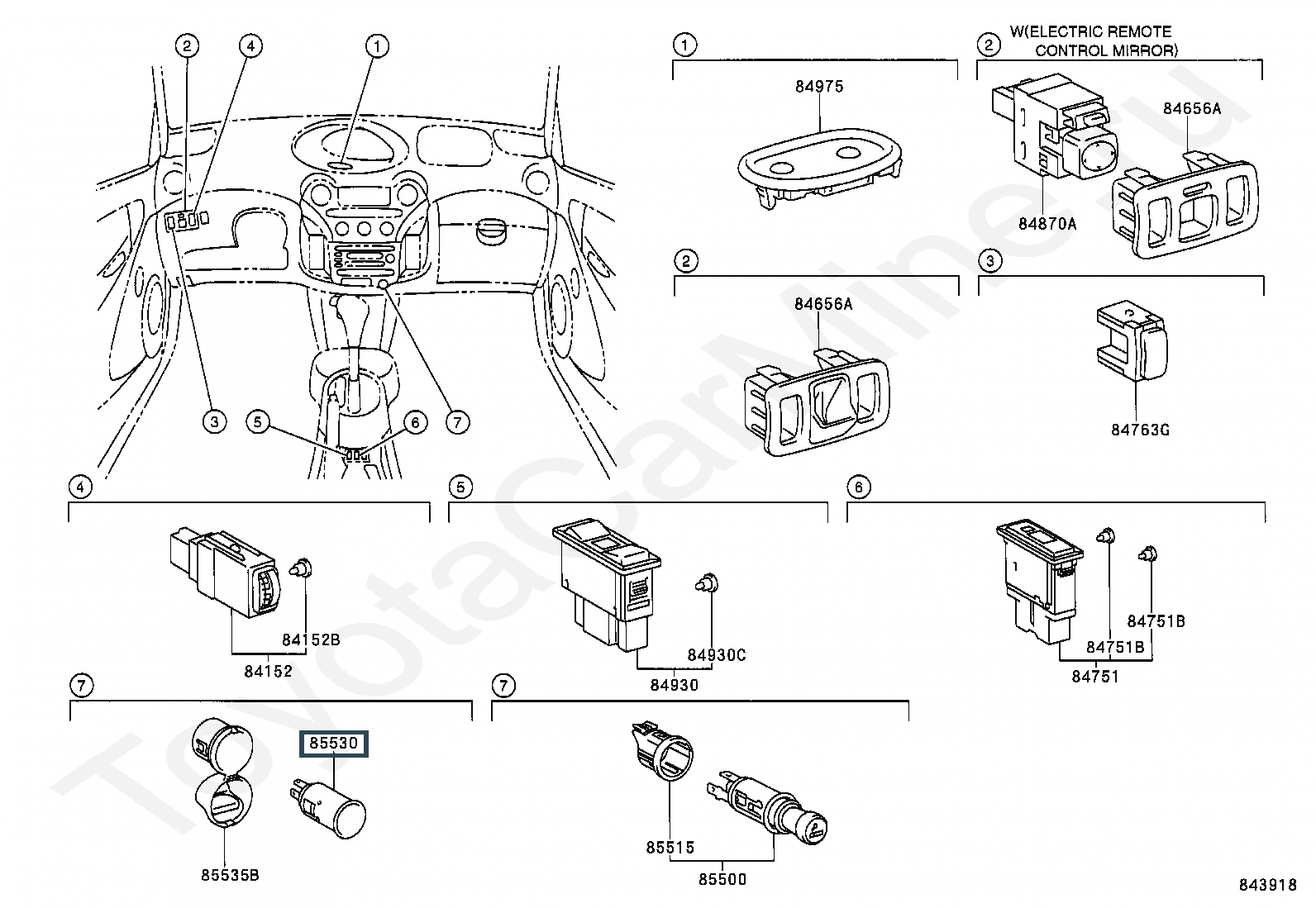 2
4
1
3
5
6
7

1
84975

2 W(ELECTRIC REMOTE CONTROL MIRROR)
84656A
84870A

2
84656A

3
84763G

4
84152B
84152

5
84930C
84930

6
1
84751B
84751B
84751

7
85530
85535B

7
85515
85500

843918

ToyotaCarMine.ru