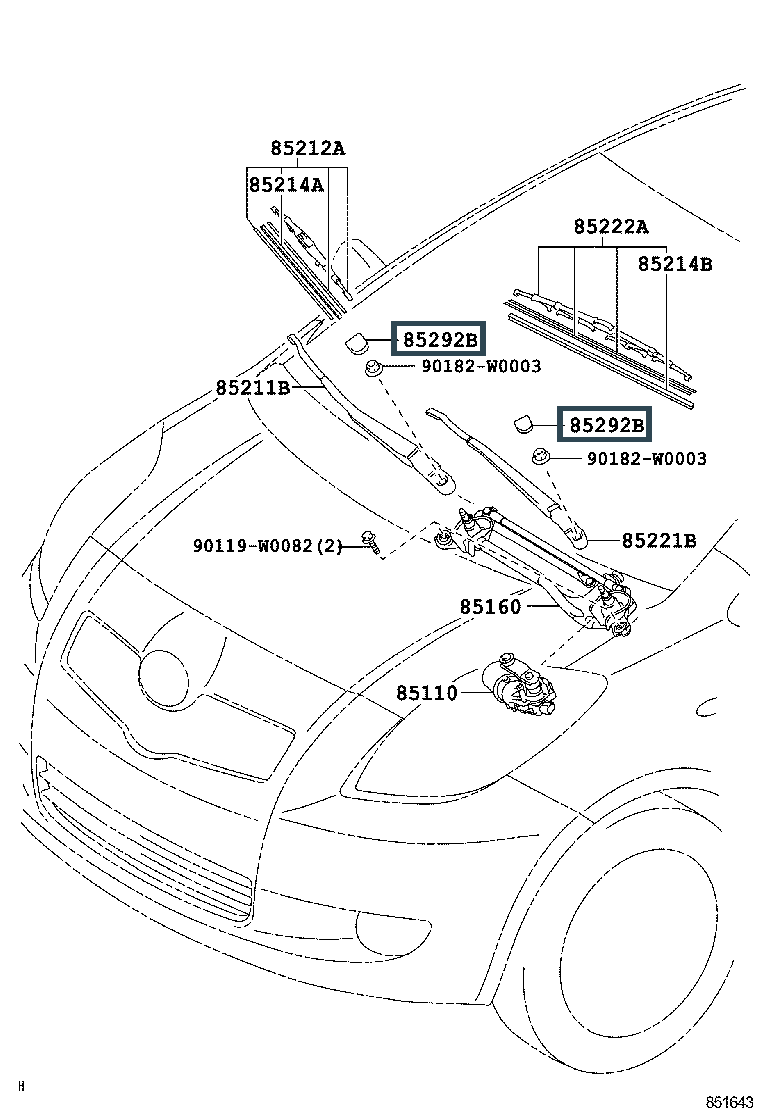 85212A
85214A
85222A
85214B
85292B
90182-W0003
85211B
85292B
90182-W0003
90119-W0082(2)
85221B
85160
85110
H
851643