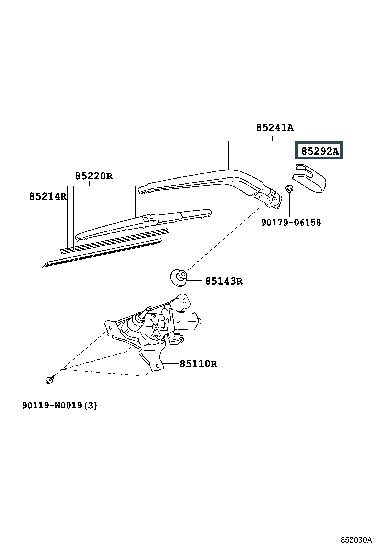 85241A

85292A

85220R

85214R

90179-06158

85143R

85110R

90119-W0019(3)

852030A