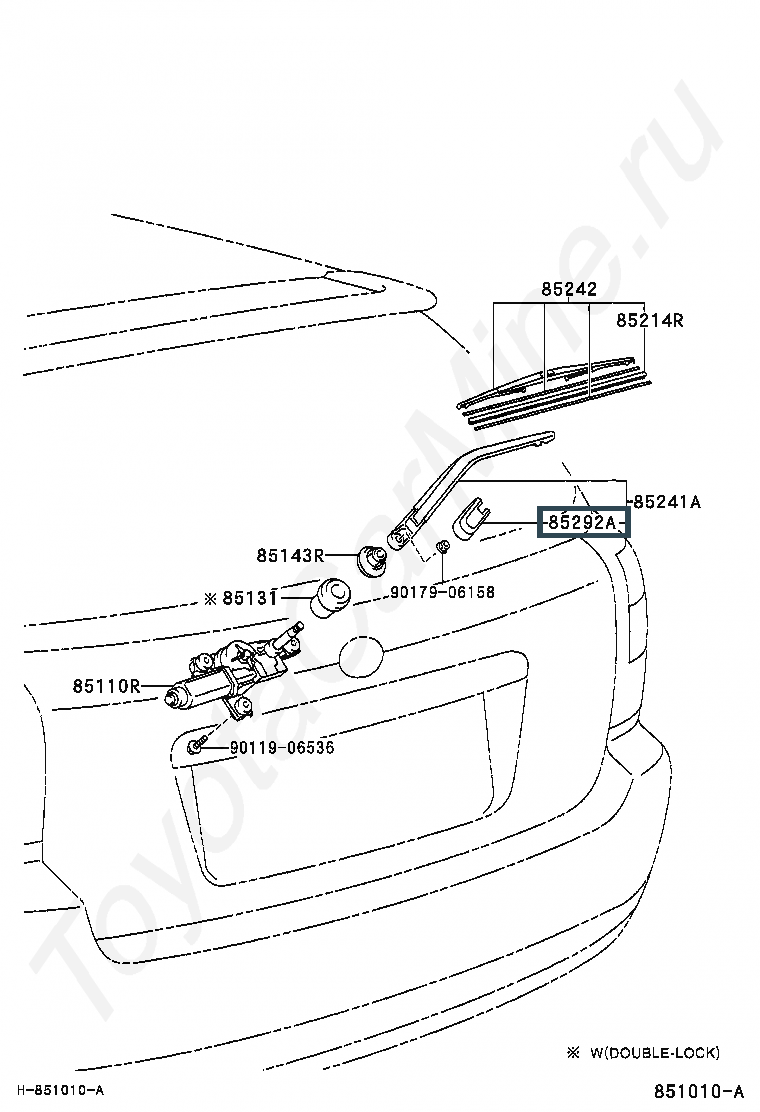 ToyotaCarMine.ru

85242

85214R

85241A

85292A

85143R

90179-06158

※ 85131

85110R

90119-06536

※ W(DOUBLE-LOCK)

H-851010-A

851010-A