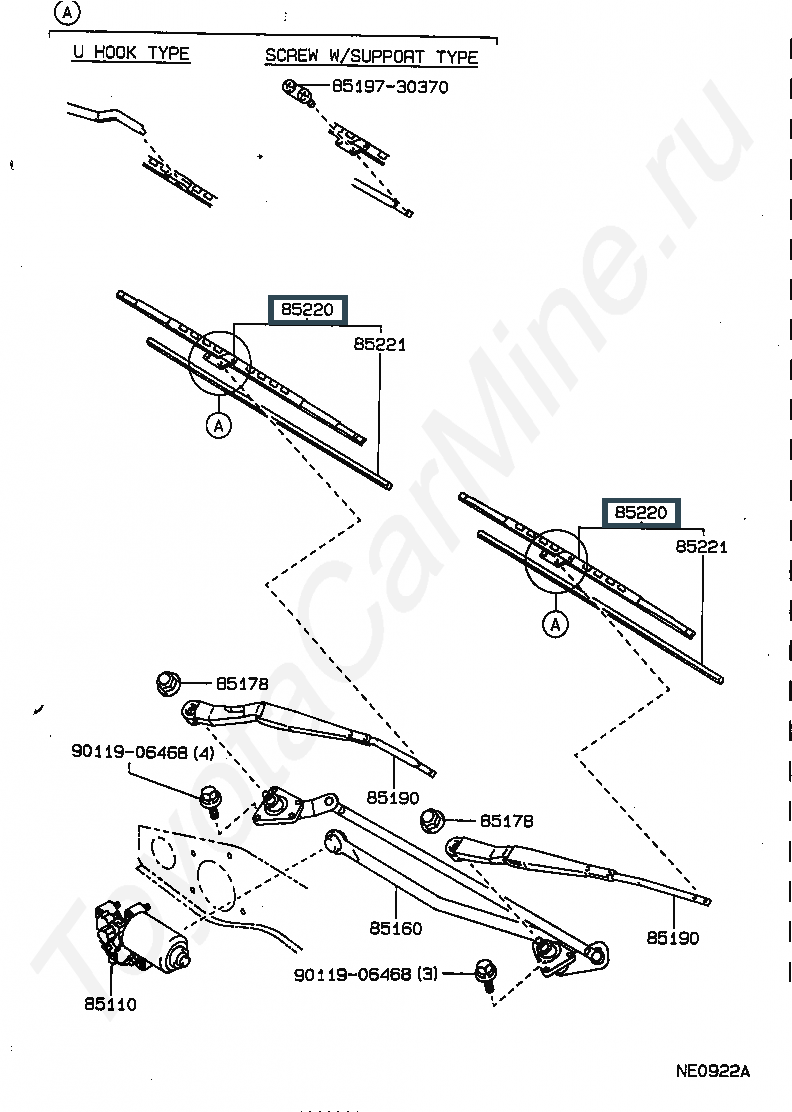 A

U HOOK TYPE

SCREW W/SUPPORT TYPE

85197-30370

85220

85221

A

85220

85221

A

85178

90119-06468 (4)

85190

85178

85160

85190

90119-06468 (3)

85110

NE0922A

ToyotaCarMine.ru