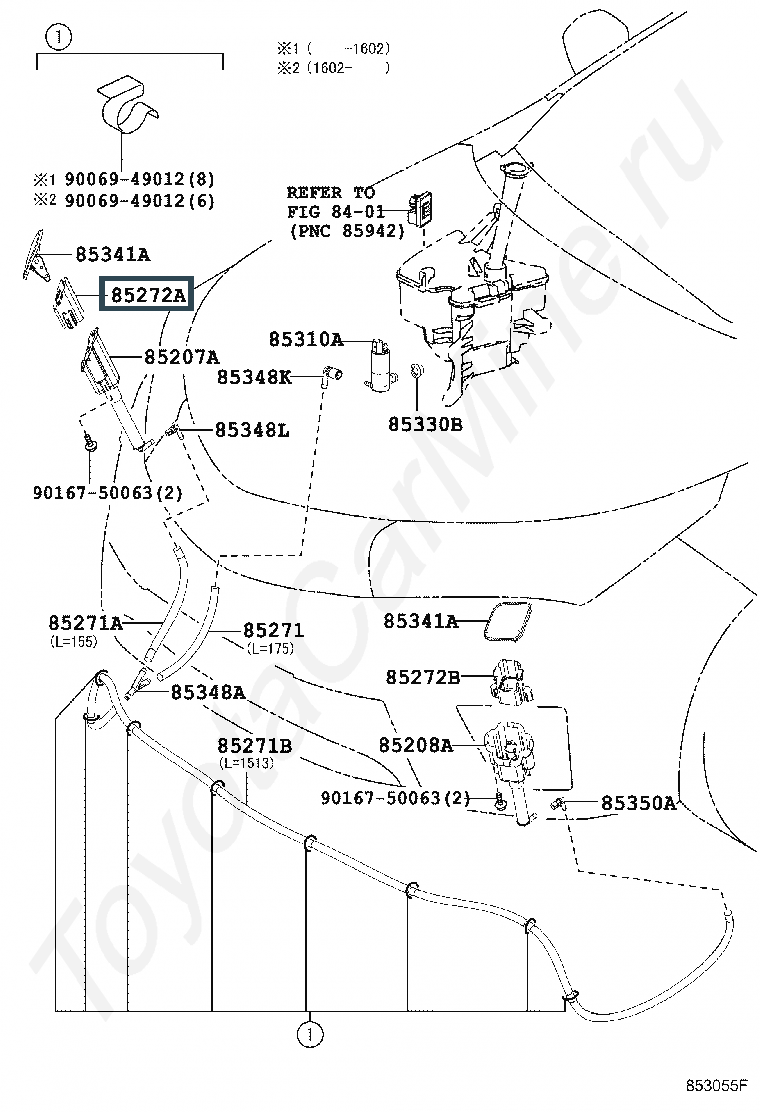 ①

※1 (    -1602)
※2 (1602-    )

※1 90069-49012(8)
※2 90069-49012(6)

REFER TO
FIG 84-01
(PNC 85942)

85341A
85272A
85207A
85310A
85348K
85330B
85348L
90167-50063(2)
85271A
(L=155)
85271
(L=175)
85341A
85272B
85348A
85271B
(L=1513)
85208A
90167-50063(2)
85350A
①

ToyotaCarMine.ru

853055F