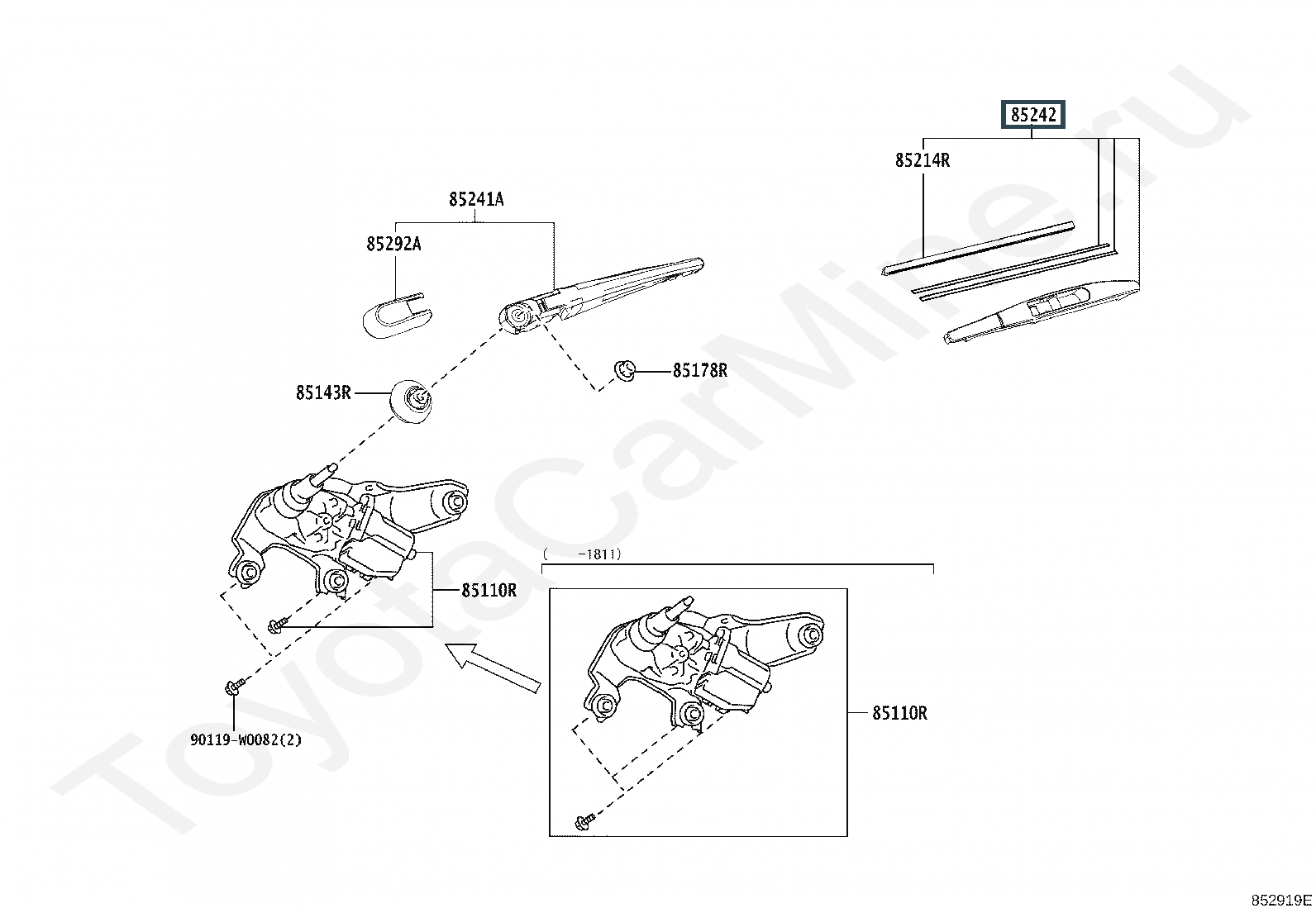 85242

85214R

85241A

85292A

85178R

85143R

( -1811)

85110R

85110R

90119-W0082(2)

ToyotaCarMine.ru

852919E