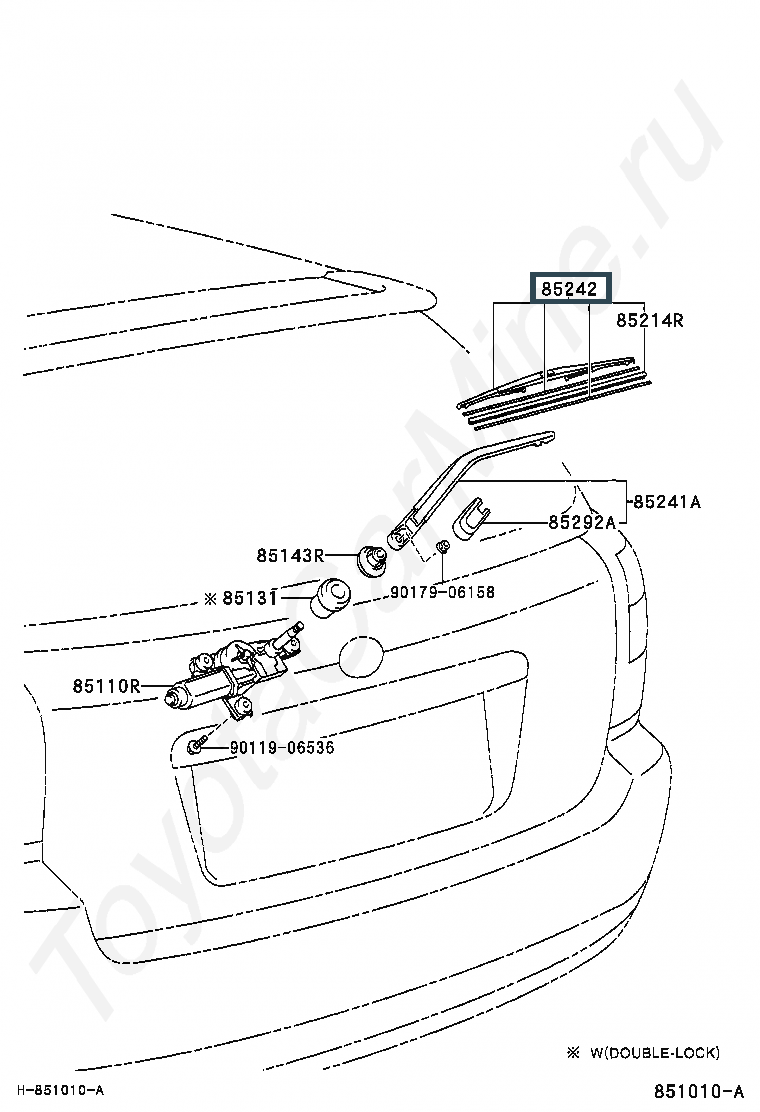 ToyotaCarMine.ru

85242

85214R

85241A

85292A

85143R

90179-06158

※ 85131

85110R

90119-06536

※ W(DOUBLE-LOCK)

H-851010-A

851010-A