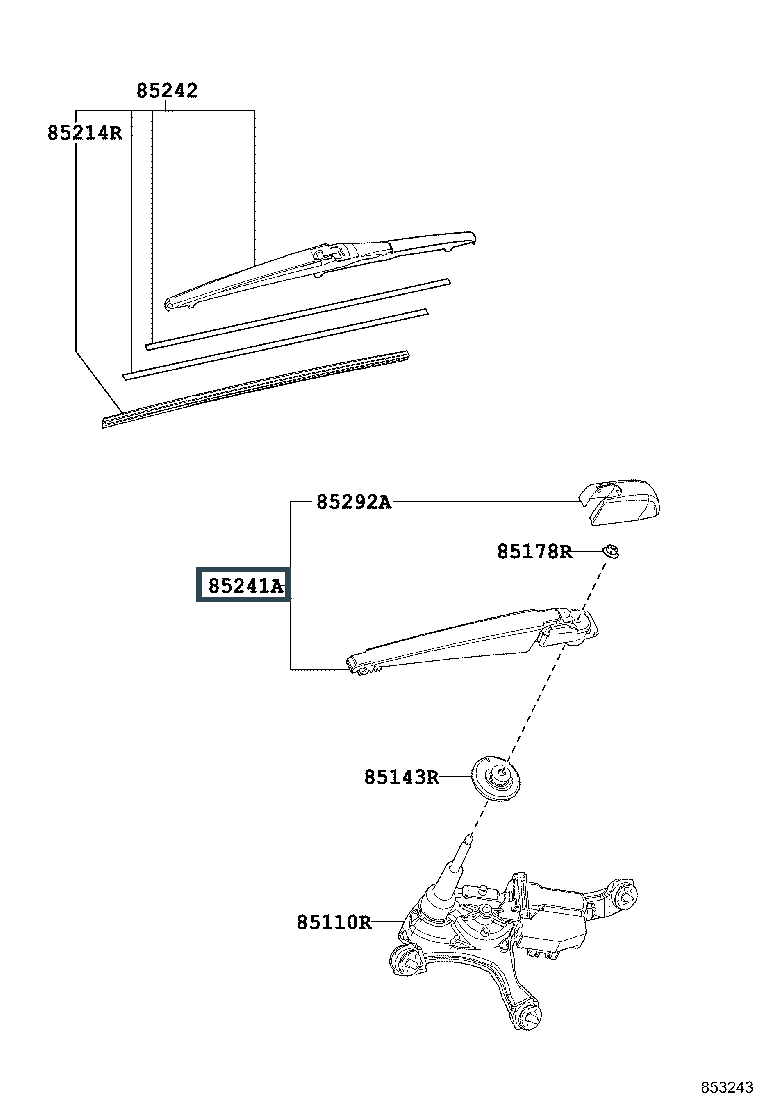 85242
85214R
85292A
85178R
85241A
85143R
85110R
853243