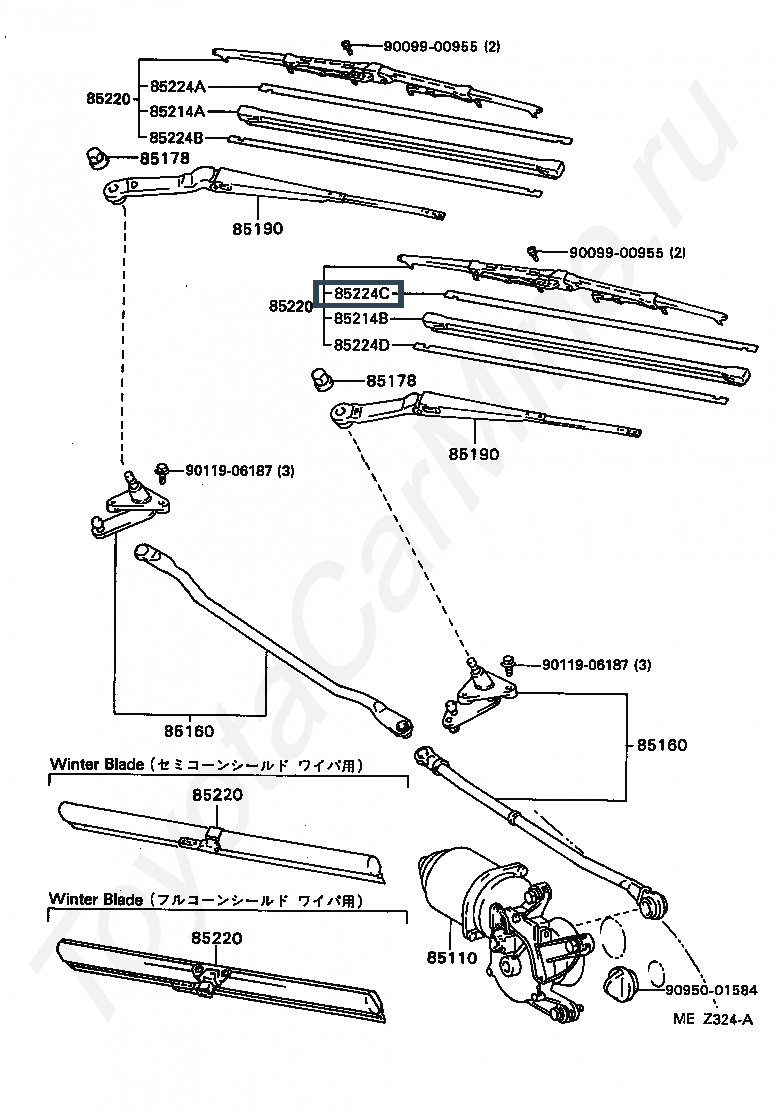 90099-00955 (2)
85220
85224A
85214A
85224B
85178
85190
90099-00955 (2)
85220
85224C
85214B
85224D
85178
85190
90119-06187 (3)
85160
90119-06187 (3)
85160
Winter Blade (セミコーンシールド ワイパ用)
85220
Winter Blade (フルコーンシールド ワイパ用)
85220
85110
90950-01584
ME Z324-A
ToyotaCarMine.ru