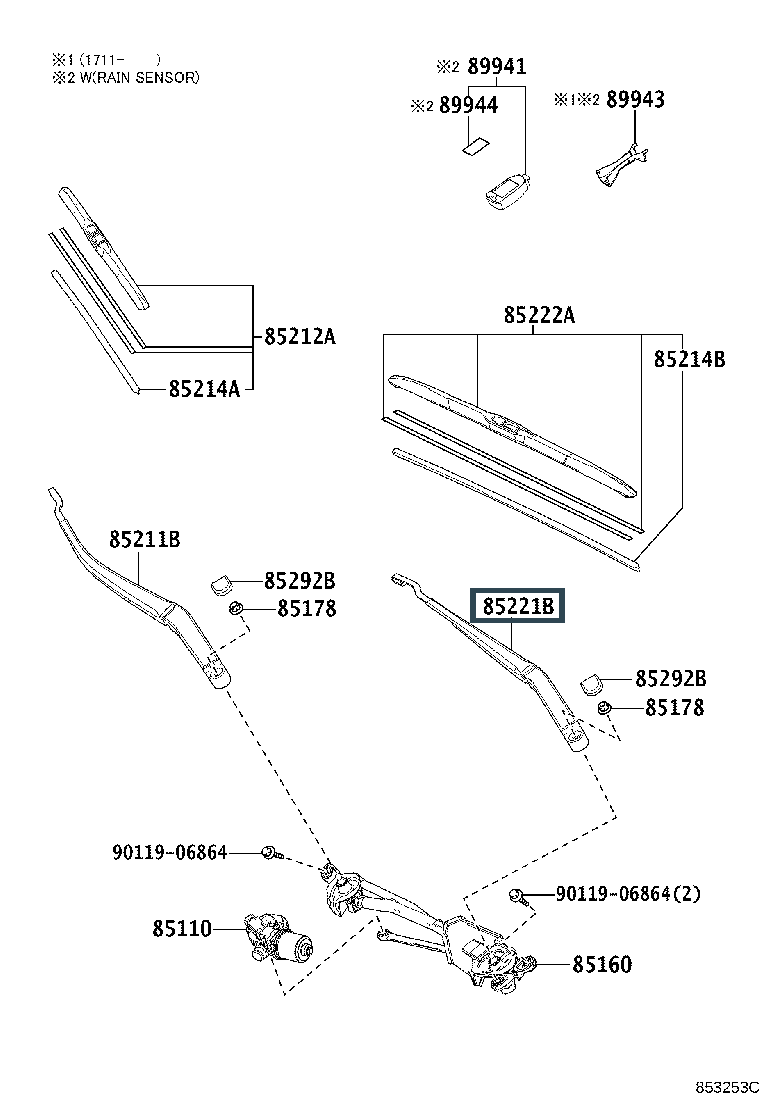 ※1 (1711-　　)
※2 W(RAIN SENSOR)

※2 89941
※2 89944
※1※2 89943

85212A
85214A

85222A
85214B

85211B
85292B
85178

85221B
85292B
85178

90119-06864
90119-06864(2)
85110
85160

853253C