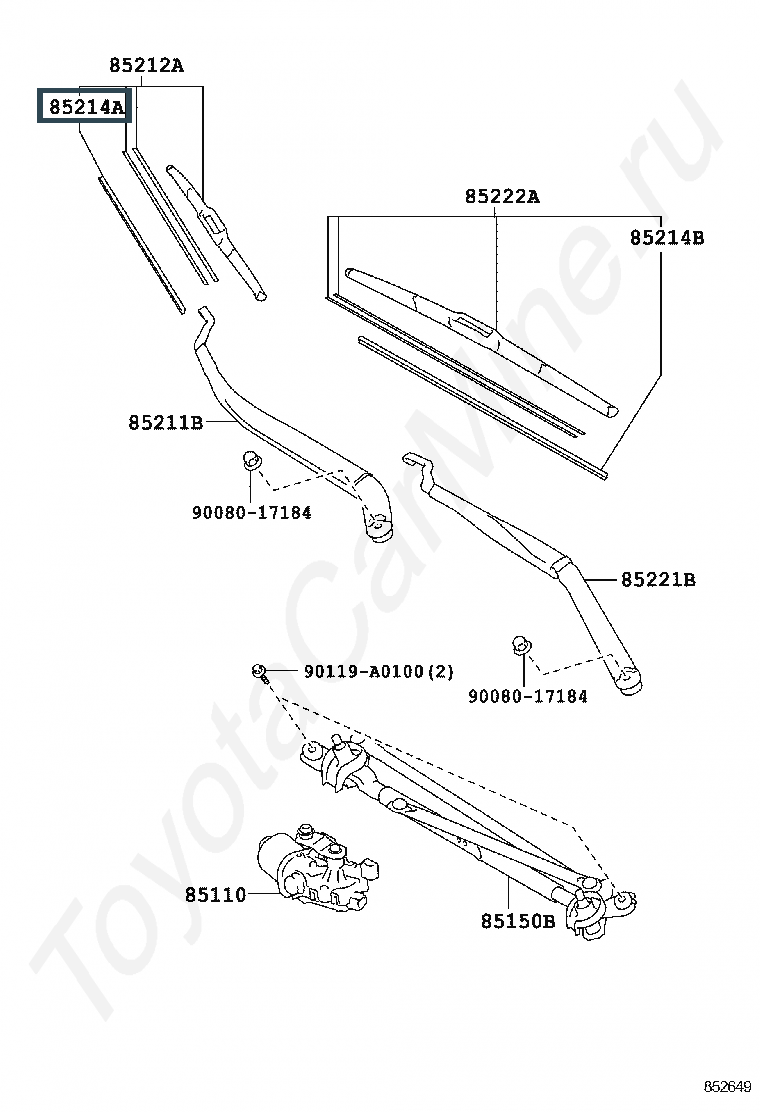 85212A
85214A
85222A
85214B
85211B
90080-17184
85221B
90119-A0100(2)
90080-17184
85110
85150B
ToyotaCarMine.ru
852649