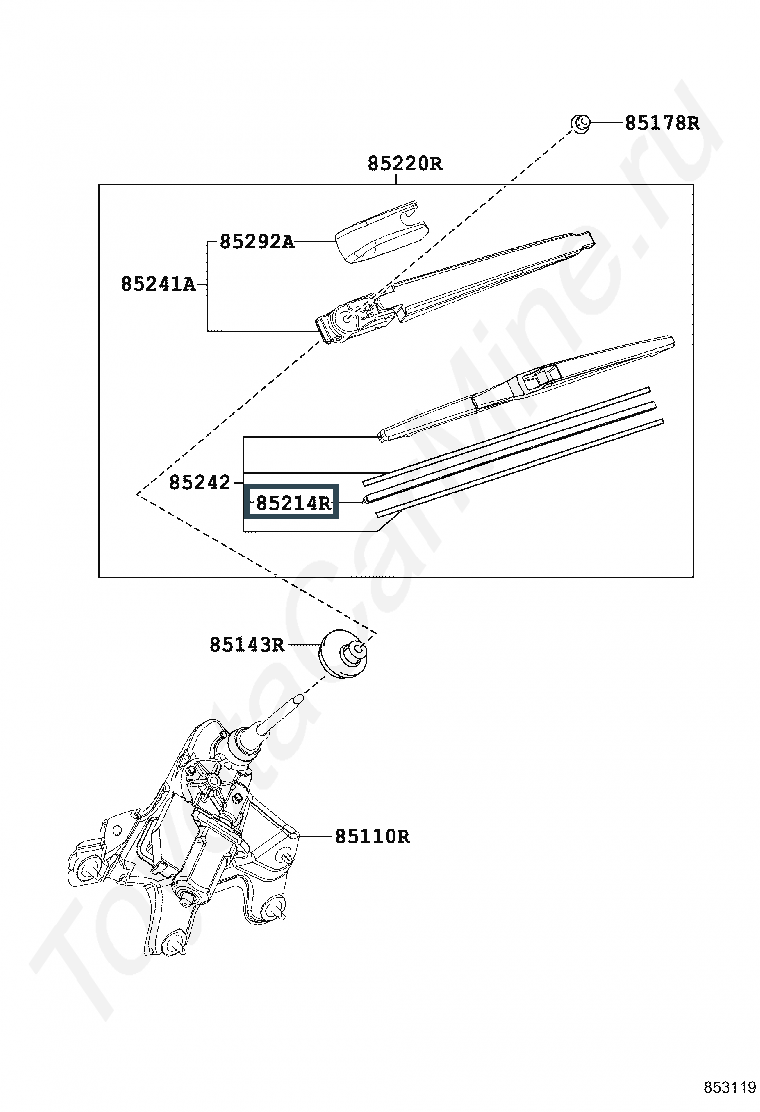 85178R
85220R
85292A
85241A
85242
85214R
85143R
85110R
ToyotaCarMine.ru
853119