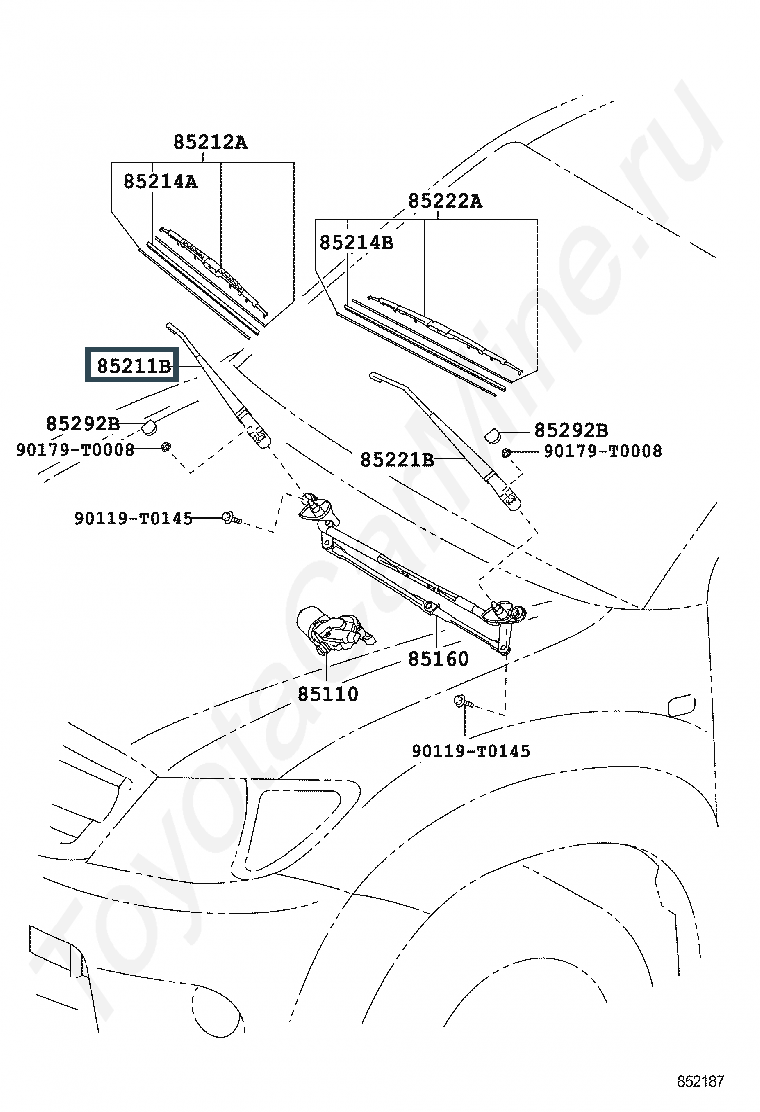 85212A
85214A
85222A
85214B
85211B
85292B
90179-T0008
85292B
90179-T0008
85221B
90119-T0145
85160
85110
90119-T0145
ToyotaCarMine.ru
852187