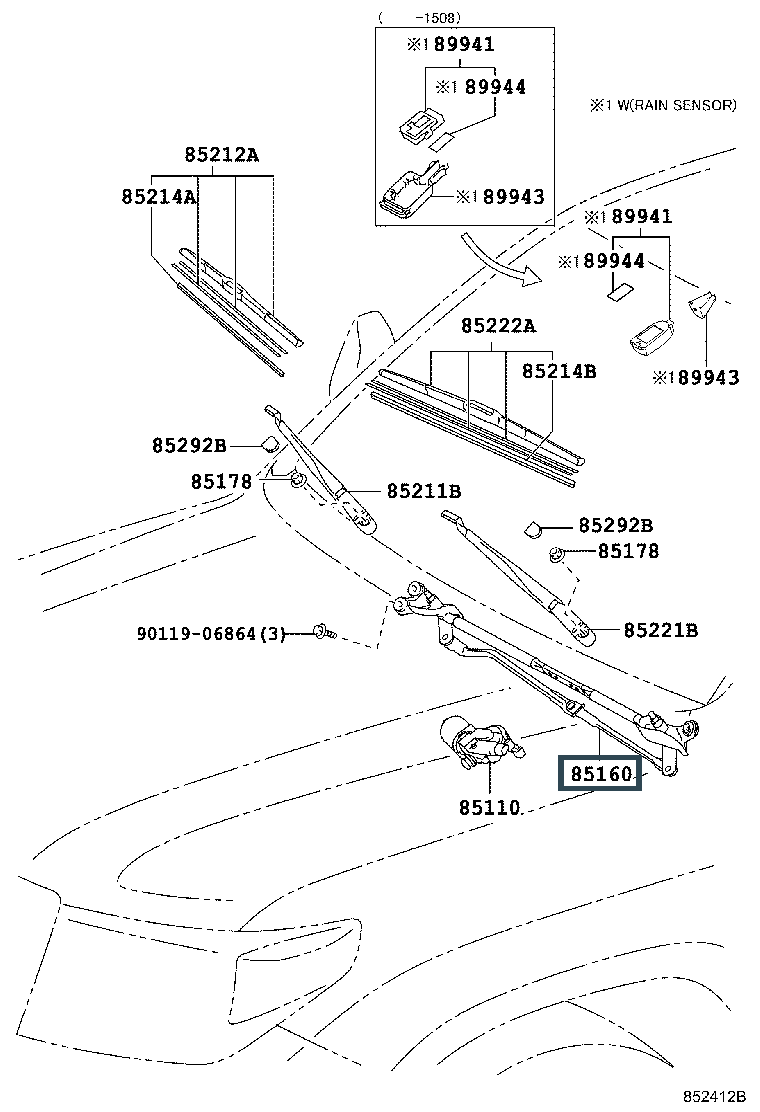 ( -1508)
※1 89941
※1 89944
※1 89943
※1 W(RAIN SENSOR)
85212A
85214A
※1 89941
※1 89944
※1 89943
85222A
85214B
85292B
85178
85211B
85292B
85178
90119-06864(3)
85221B
85160
85110
852412B