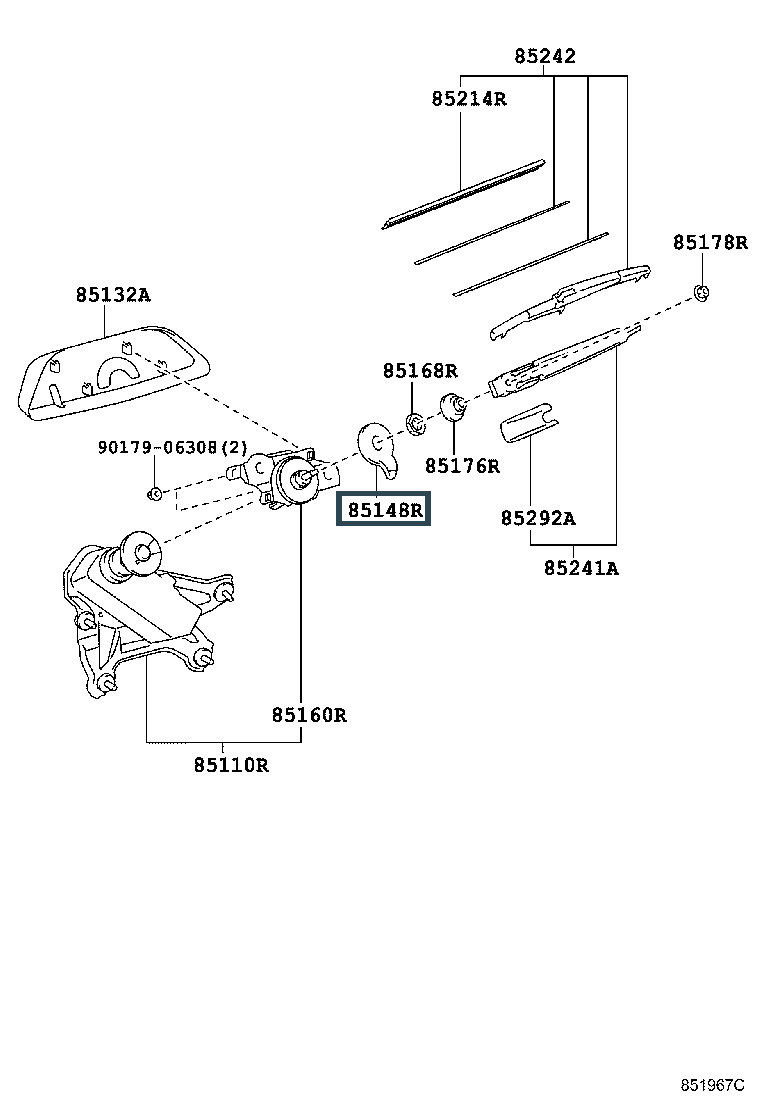 85242
85214R
85178R
85132A
85168R
90179-06308(2)
85176R
85148R
85292A
85241A
85160R
85110R
851967C