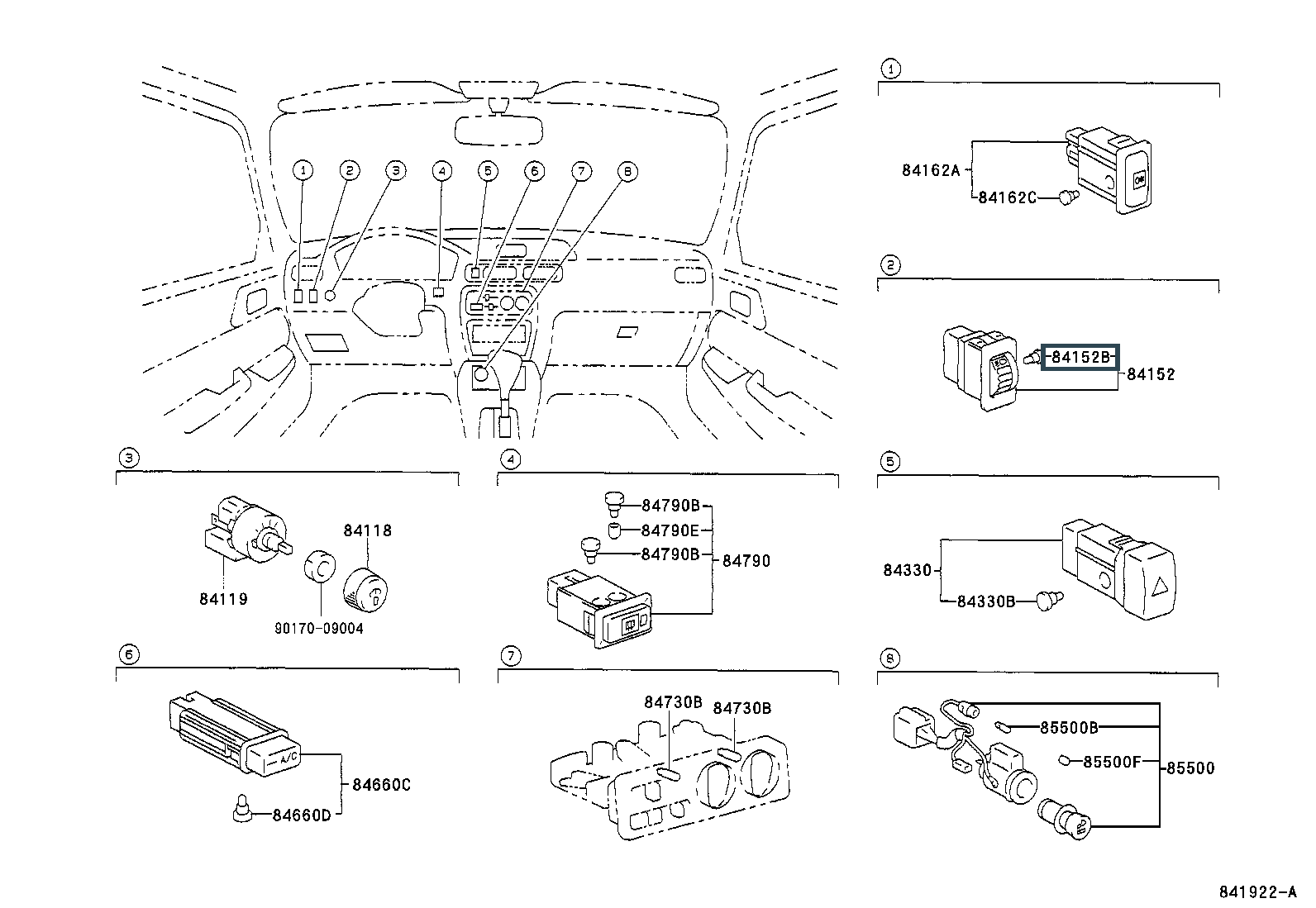 1 2 3 4 5 6 7 8

1
84162A
84162C

2
84152B
84152

3
84118
84119
90170-09004

4
84790B
84790E
84790B
84790

5
84330
84330B

6
A/C
84660C
84660D

7
84730B
84730B

8
85500B
85500F
85500

841922-A