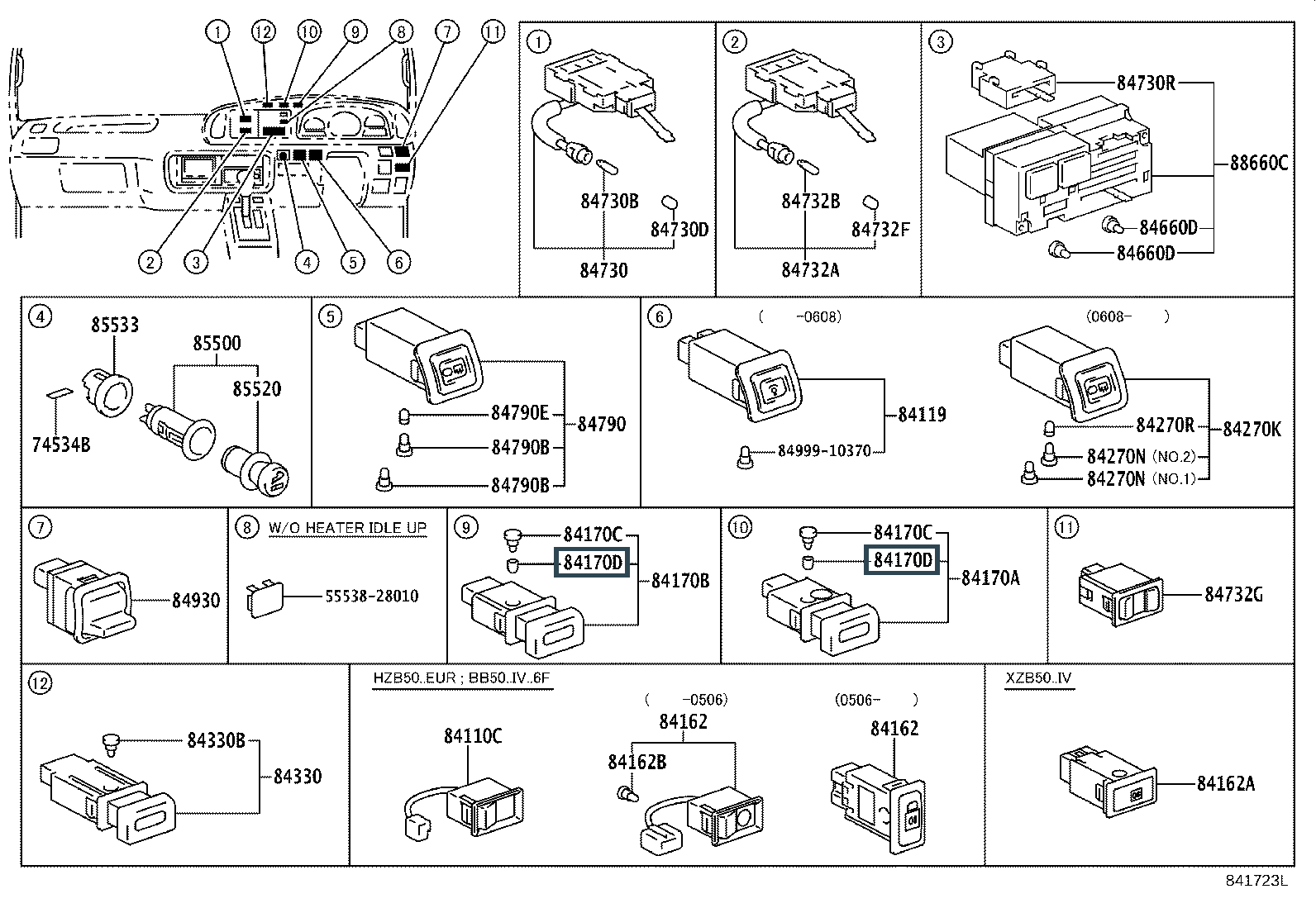 1 12 10 9 8 7 11
2 3 4 5 6

1
84730B
84730D
84730

2
84732B
84732F
84732A

3
84730R
88660C
84660D
84660D

4
85533
85500
85520
74534B

5
84790E
84790
84790B
84790B

6
( -0608)
84119
84999-10370
(0608- )
84270R
84270K
84270N (NO.2)
84270N (NO.1)

7
84930

8 W/O HEATER IDLE UP
55538-28010

9
84170C
84170D
84170B

10
84170C
84170D
84170A

11
84732G

12
84330B
84330

HZB50..EUR ; BB50..IV..6F
84110C
( -0506)
84162
84162B
(0506- )
84162

XZB50..IV
84162A

841723L