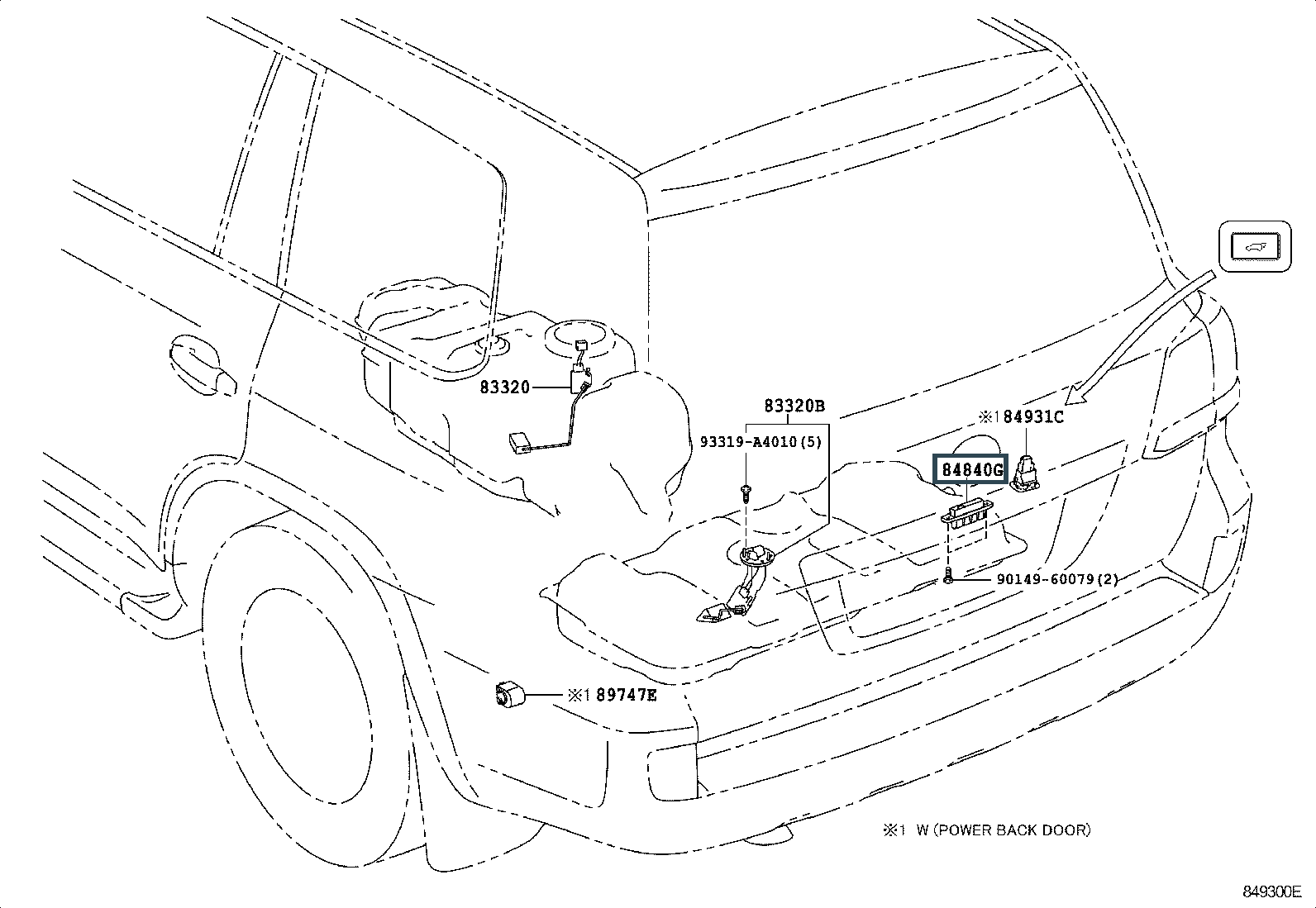 83320

83320B

93319-A4010(5)

※1 84931C

84840G

90149-60079(2)

※1 89747E

※1 W (POWER BACK DOOR)

849300E