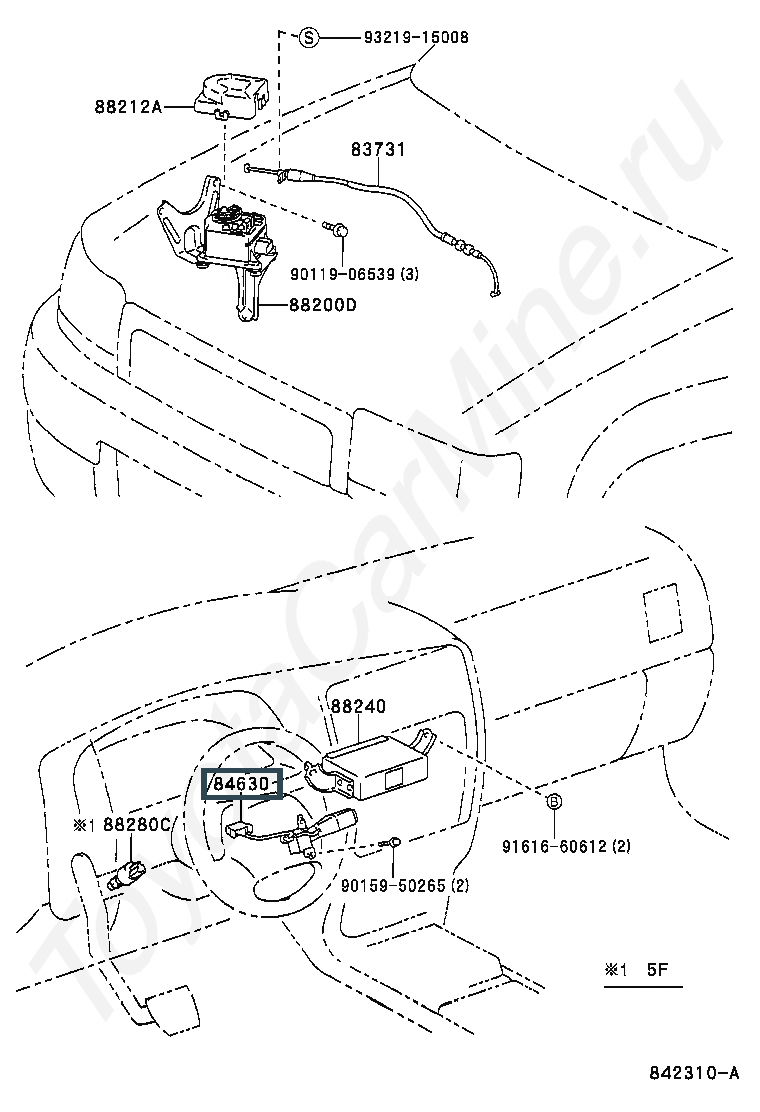 S 93219-15008
88212A
83731
90119-06539 (3)
88200D
88240
84630
※1 88280C
B
91616-60612 (2)
90159-50265 (2)
※1 5F
842310-A
ToyotaCarMine.ru