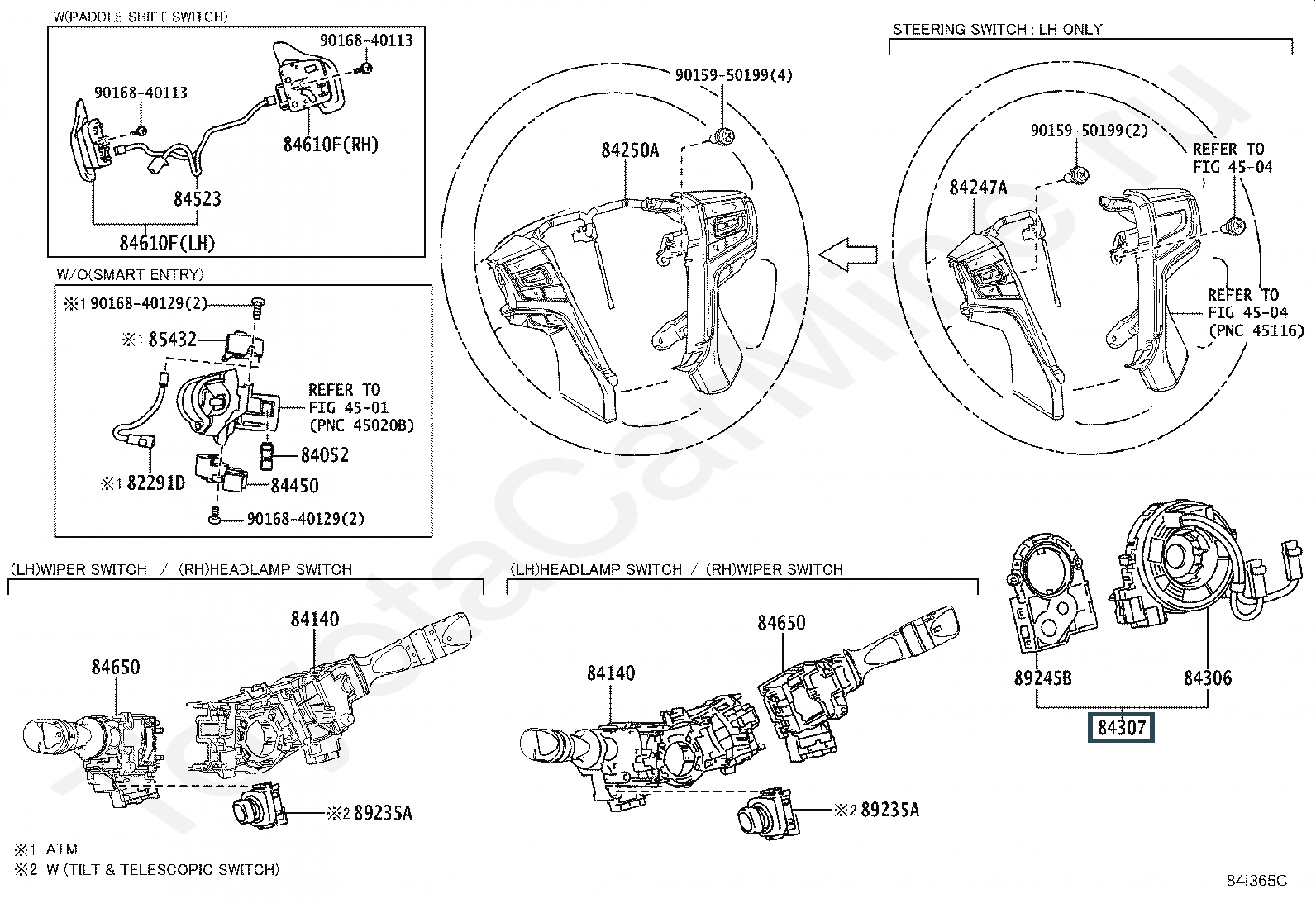 W(PADDLE SHIFT SWITCH)

90168-40113

90168-40113

84610F(RH)

84523

84610F(LH)

W/O(SMART ENTRY)

※1 90168-40129(2)

※1 85432

REFER TO FIG 45-01 (PNC 45020B)

84052

※1 82291D

84450

90168-40129(2)

90159-50199(4)

84250A

STEERING SWITCH : LH ONLY

90159-50199(2)

REFER TO FIG 45-04

84247A

REFER TO FIG 45-04 (PNC 45116)

(LH)WIPER SWITCH / (RH)HEADLAMP SWITCH

84140

84650

※2 89235A

(LH)HEADLAMP SWITCH / (RH)WIPER SWITCH

84650

84140

※2 89235A

89245B

84306

84307

※1 ATM
※2 W (TILT & TELESCOPIC SWITCH)

84I365C

ToyotaCarMine.ru