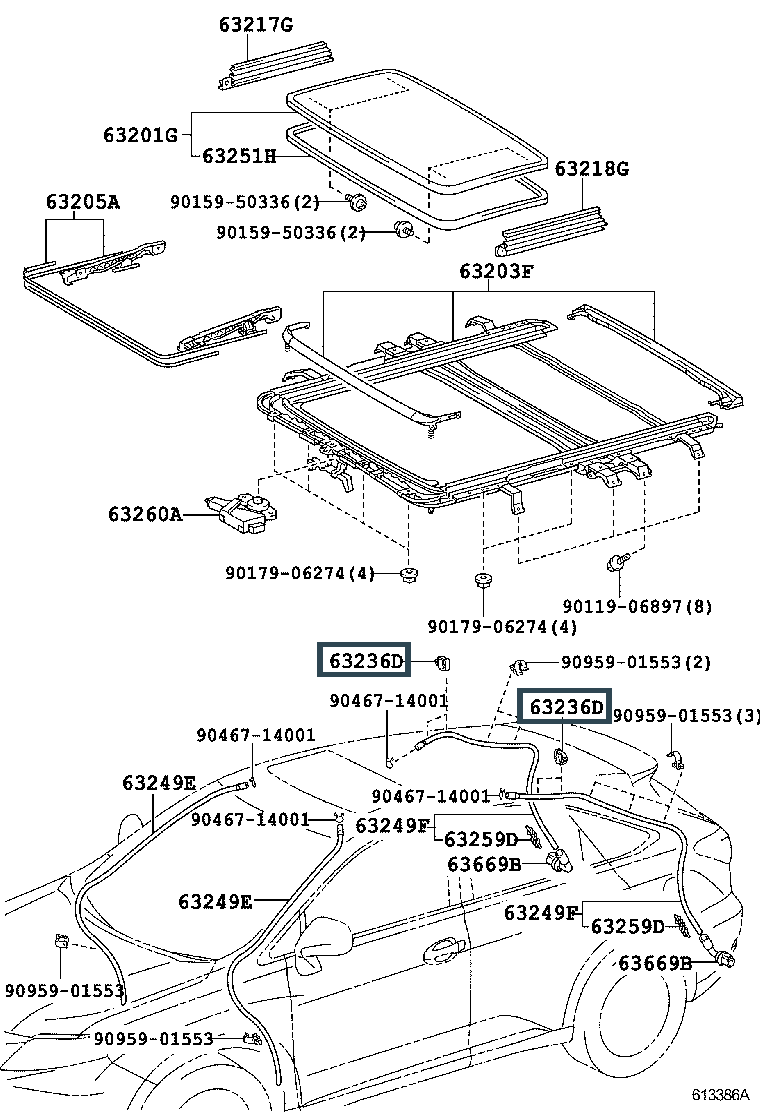 63217G
63201G
63251H
63218G
63205A
90159-50336(2)
90159-50336(2)
63203F
63260A
90179-06274(4)
90179-06274(4)
90119-06897(8)
63236D
90959-01553(2)
90467-14001
63236D
90959-01553(3)
90467-14001
63249E
90467-14001
90467-14001
63249F
63259D
63669B
63249E
63249F
63259D
63669B
90959-01553
90959-01553
613386A