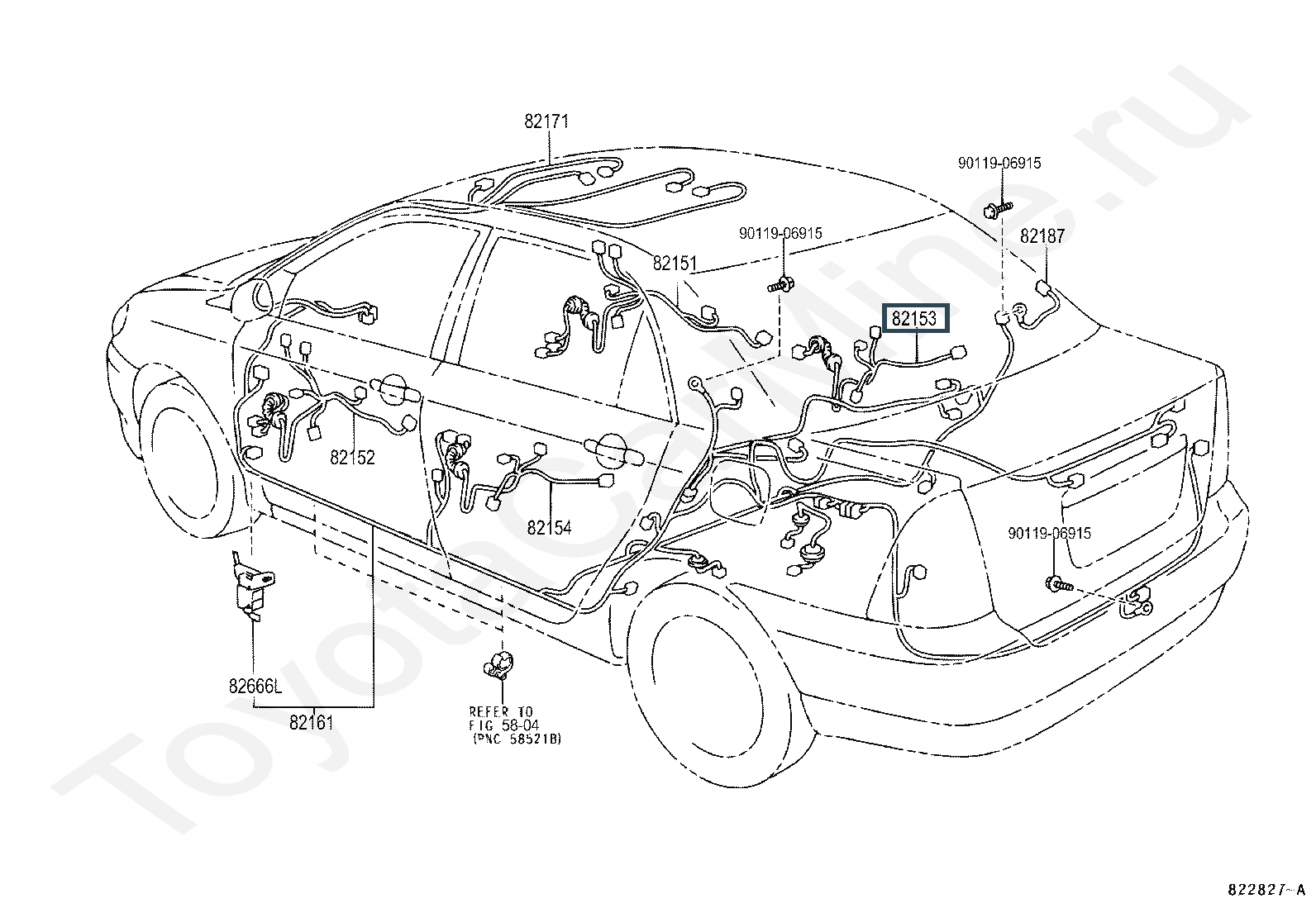 82171

90119-06915

82187

90119-06915

82151

82153

82152

82154

90119-06915

82666L

82161

REFER TO
FIG 58-04
(PNC 58521B)

ToyotaCarMine.ru

822827-A