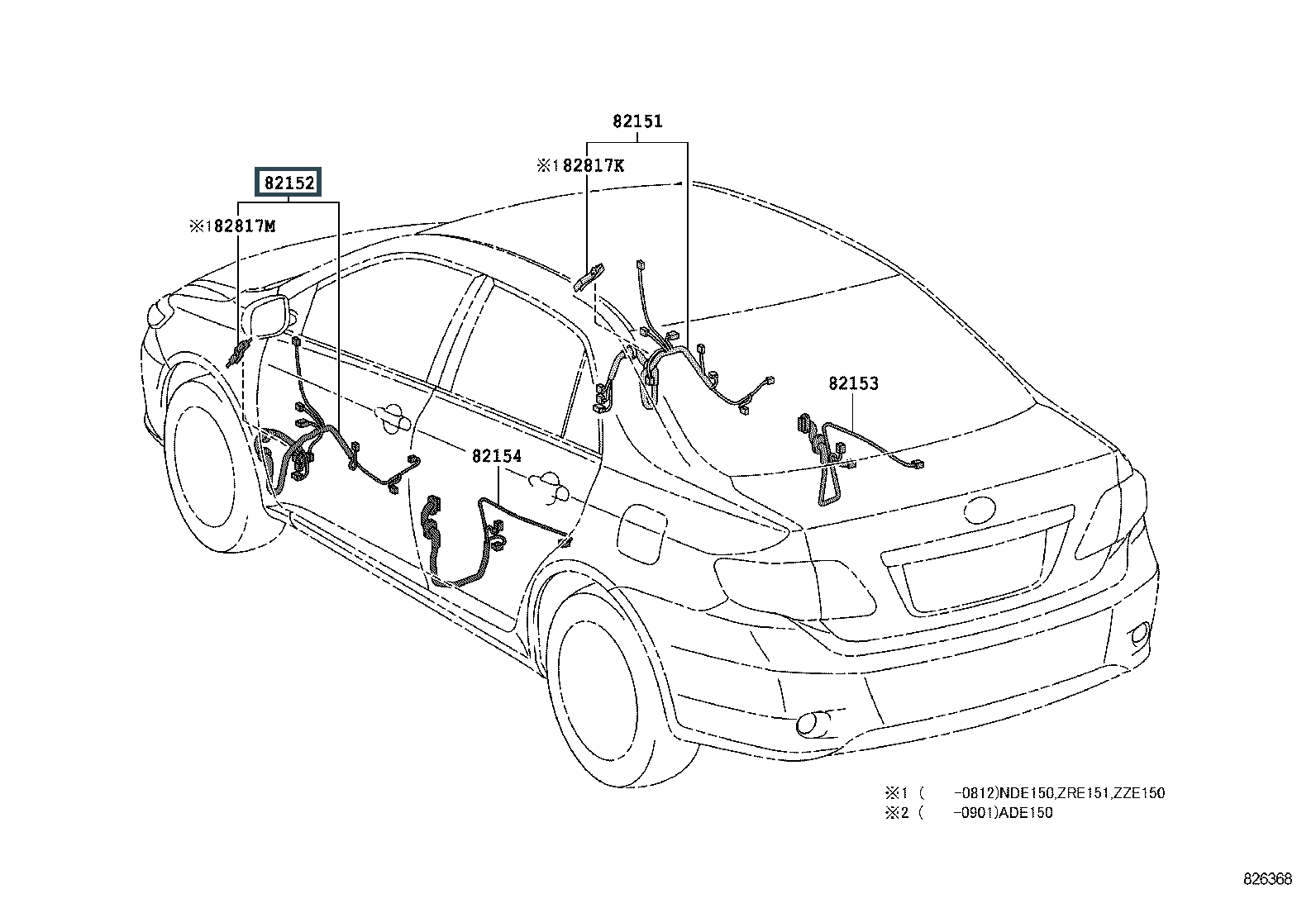 82151

※182817K

82152

※182817M

82153

82154

※1 ( -0812)NDE150,ZRE151,ZZE150
※2 ( -0901)ADE150

826368