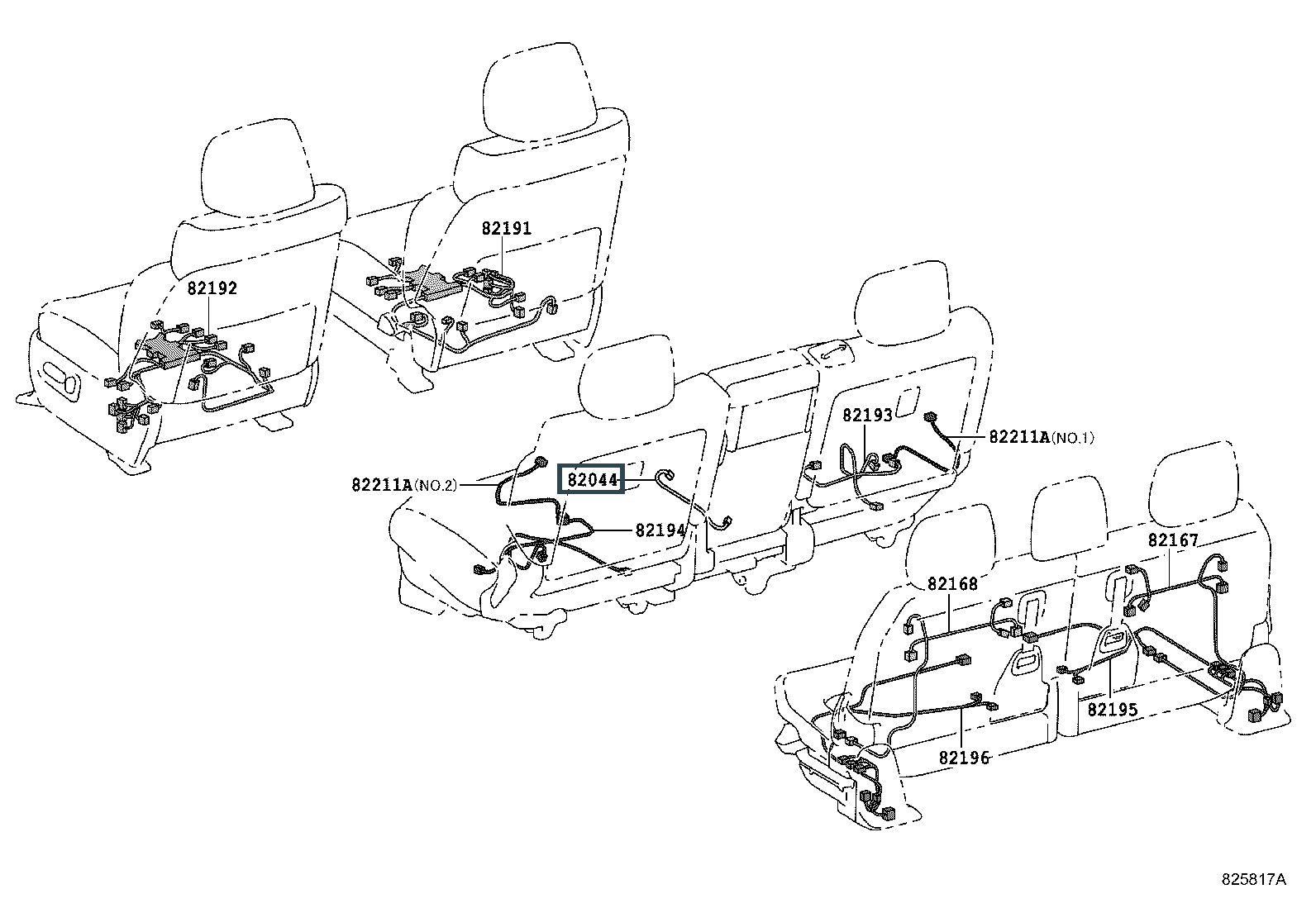 82191

82192

82193

82211A(NO.1)

82211A(NO.2)

82044

82194

82167

82168

82195

82196

825817A